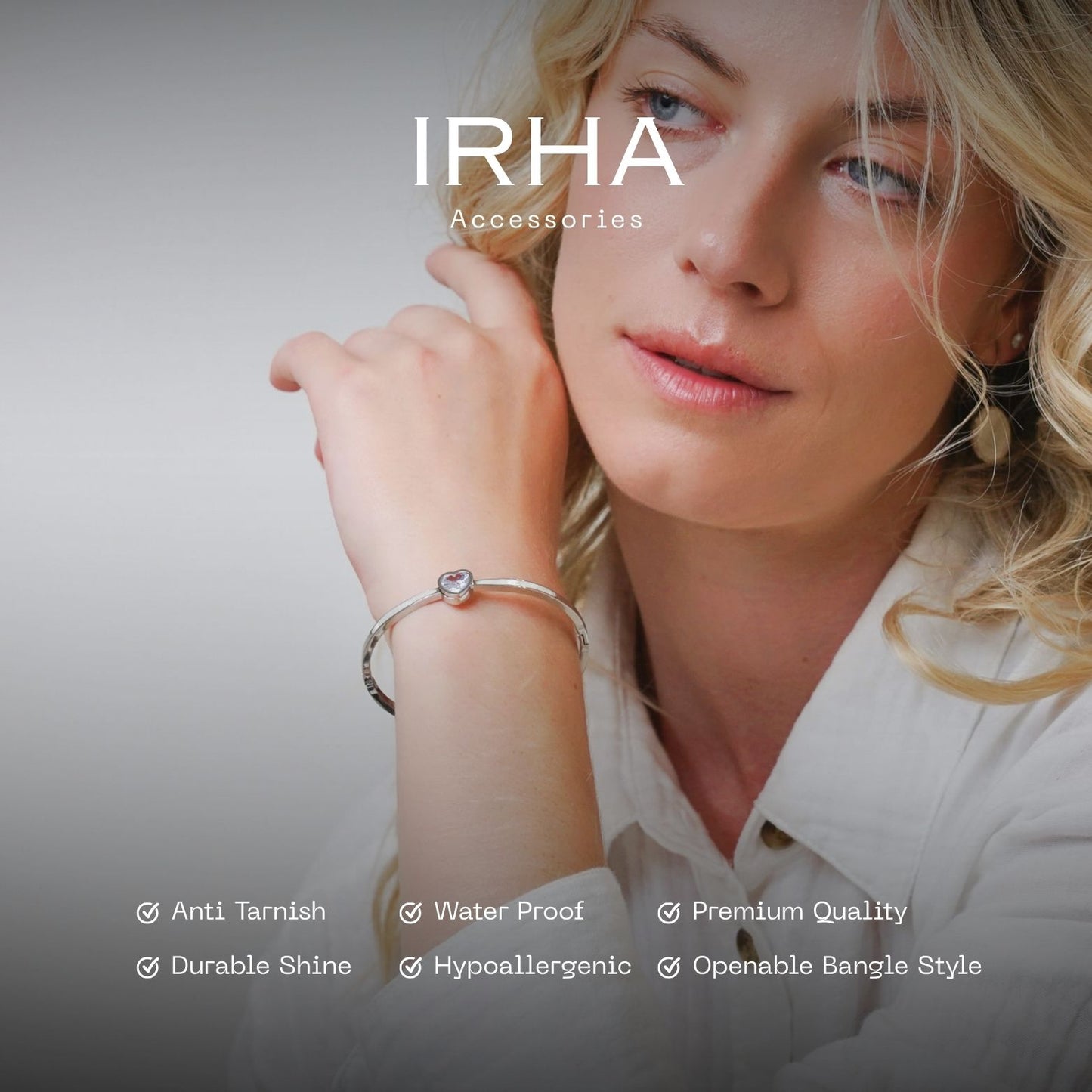 IRHA
Accessories

Anti Tarnish
Water Proof
Premium Quality
Durable Shine
Hypoallergenic
Openable Bangle Style