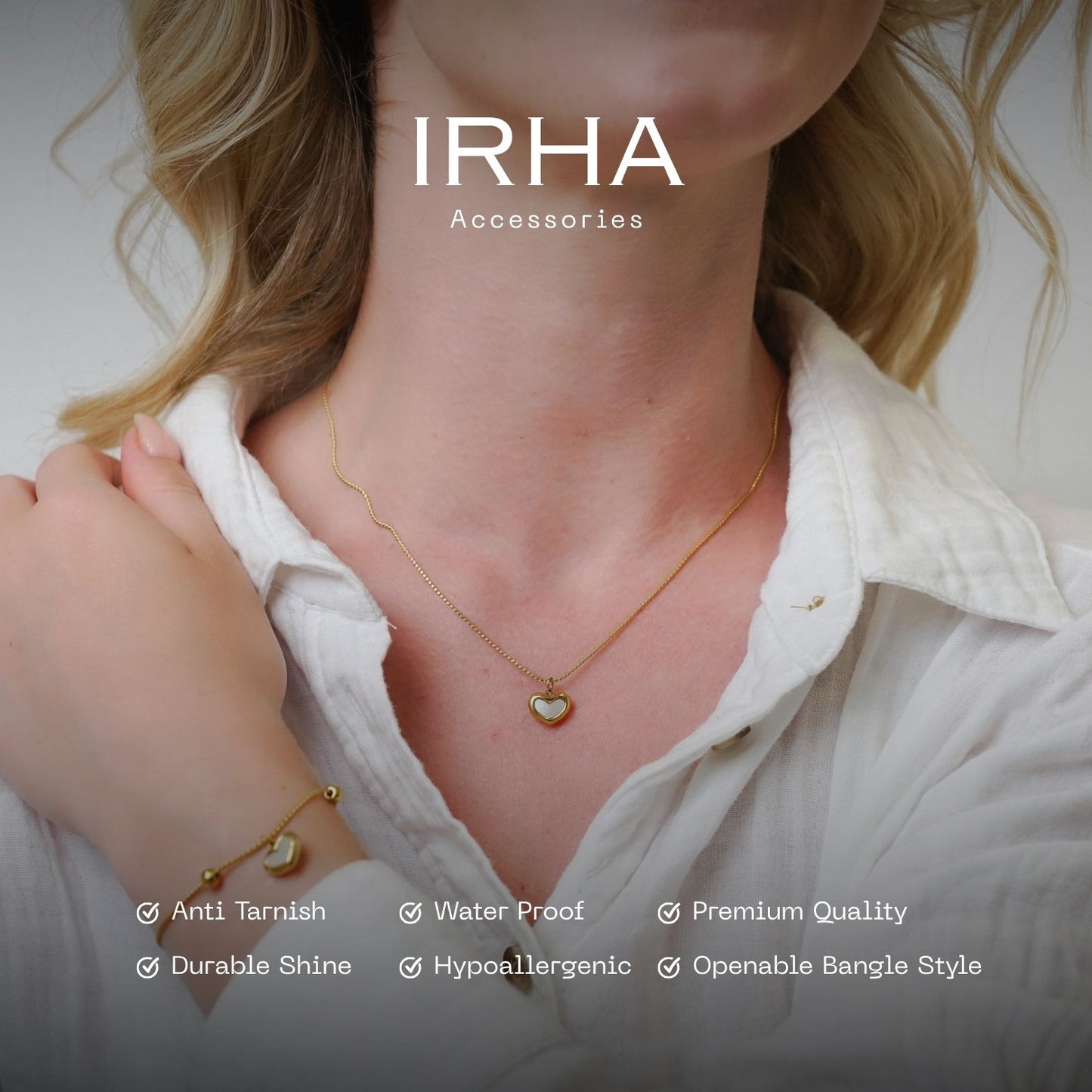 IRHA
Accessories

Anti Tarnish
Water Proof
Premium Quality
Durable Shine
Hypoallergenic
Openable Bangle Style