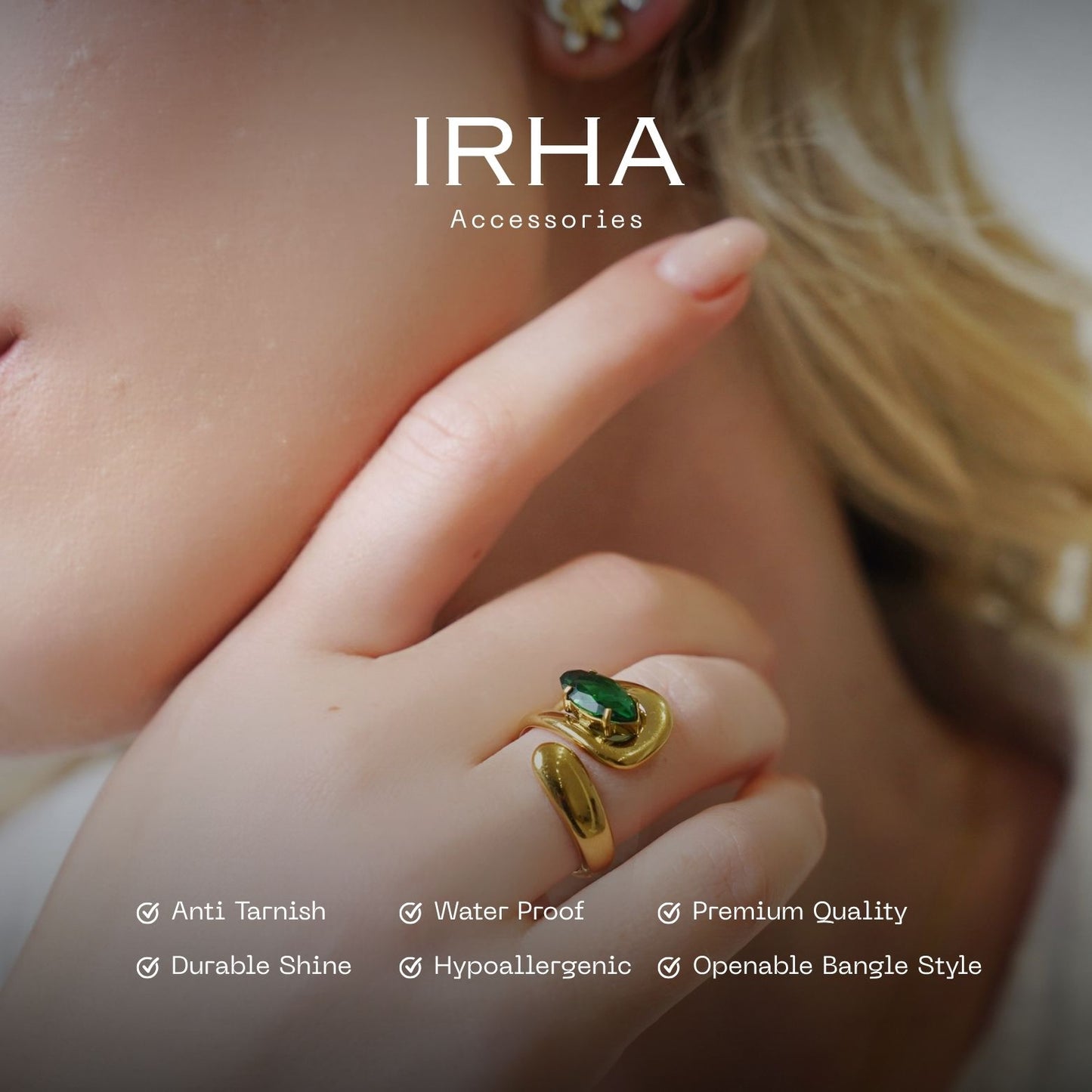 IRHA
Accessories

Anti Tarnish
Water Proof
Premium Quality
Durable Shine
Hypoallergenic
Openable Bangle Style