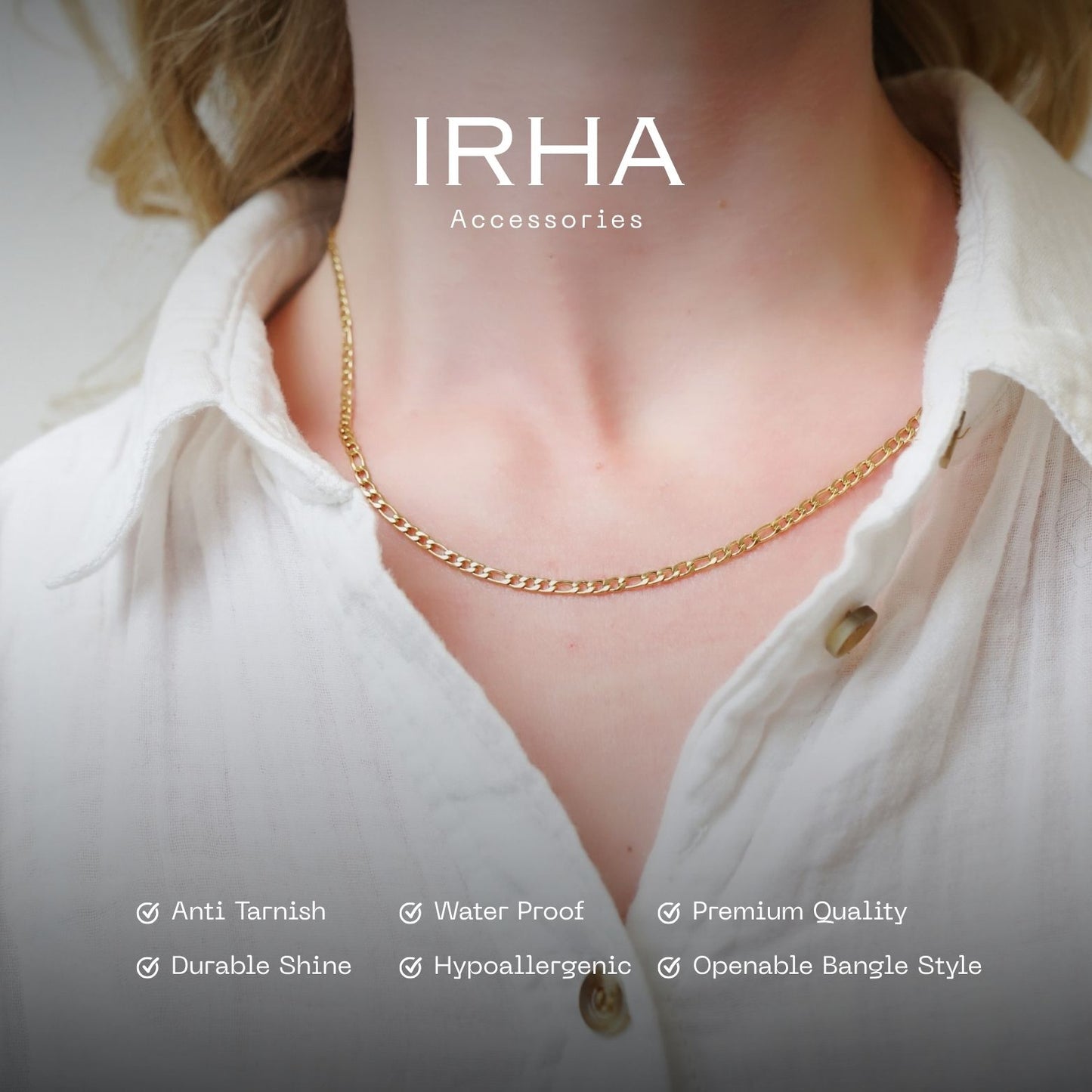 IRHA
Accessories

Anti Tarnish
Water Proof
Premium Quality
Durable Shine
Hypoallergenic
Openable Bangle Style