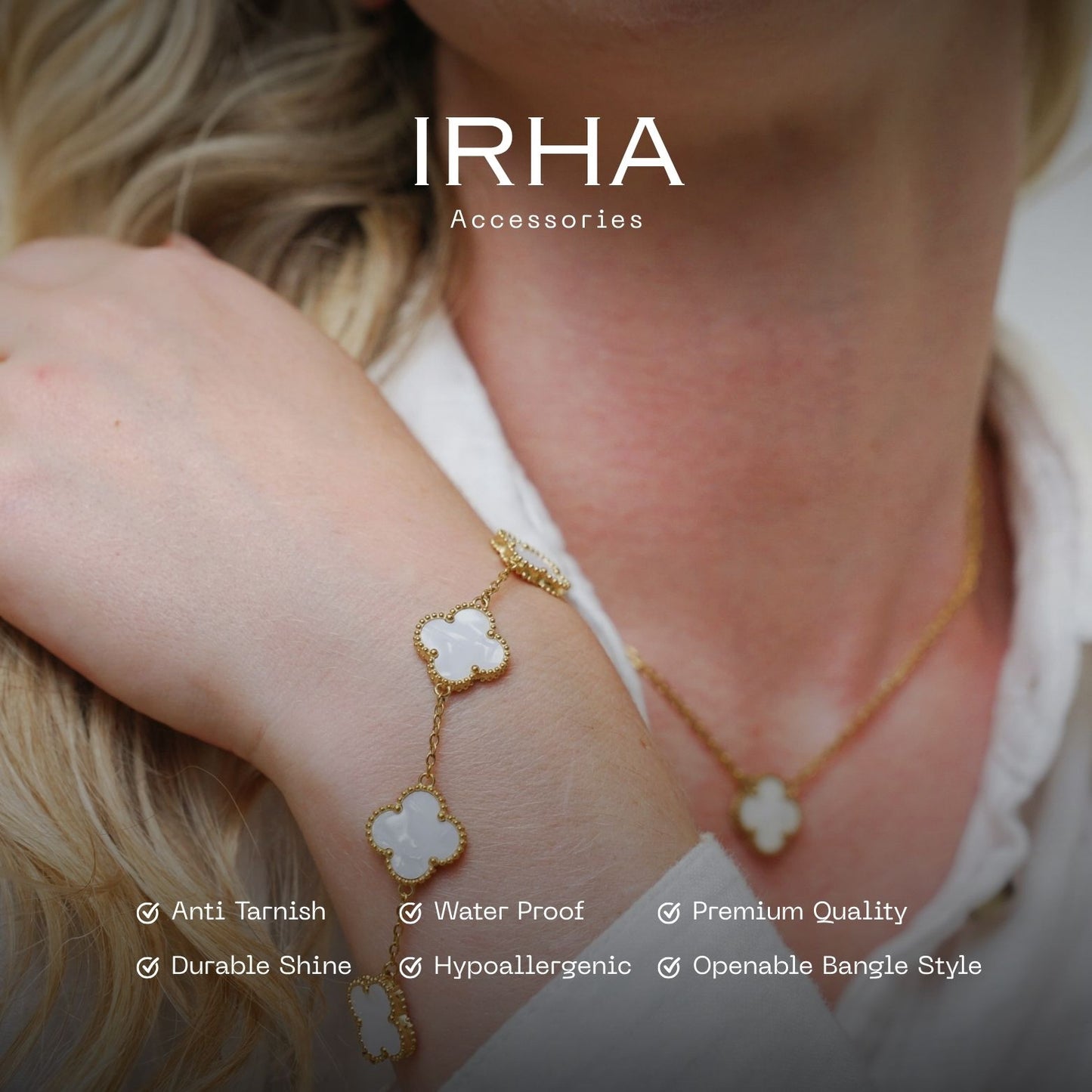 IRHA
Accessories

Anti Tarnish
Water Proof
Premium Quality
Durable Shine
Hypoallergenic
Openable Bangle Style