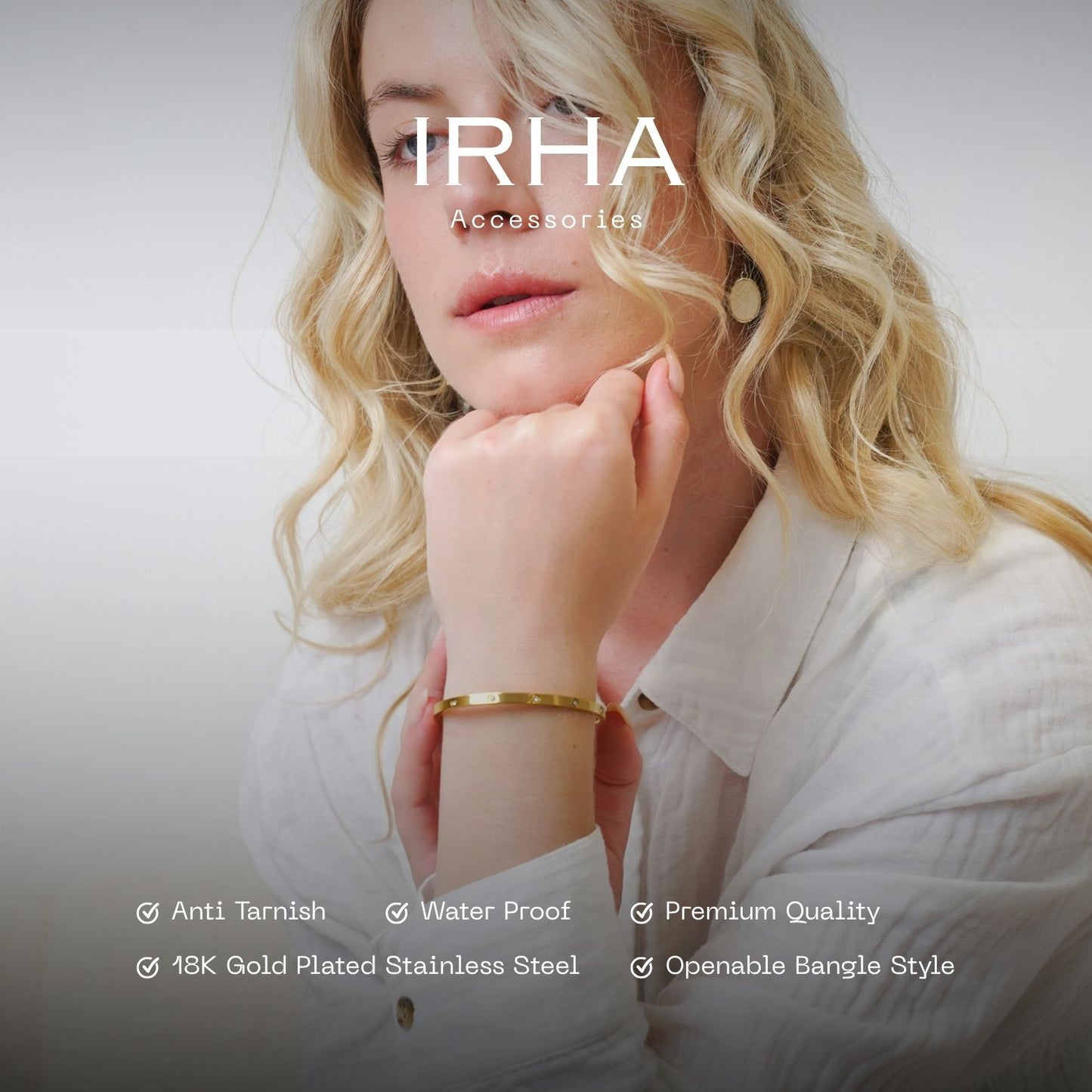 IRHA
Accessories

Anti Tarnish
Water Proof
Premium Quality
18K Gold Plated Stainless Steel
Openable Bangle Style