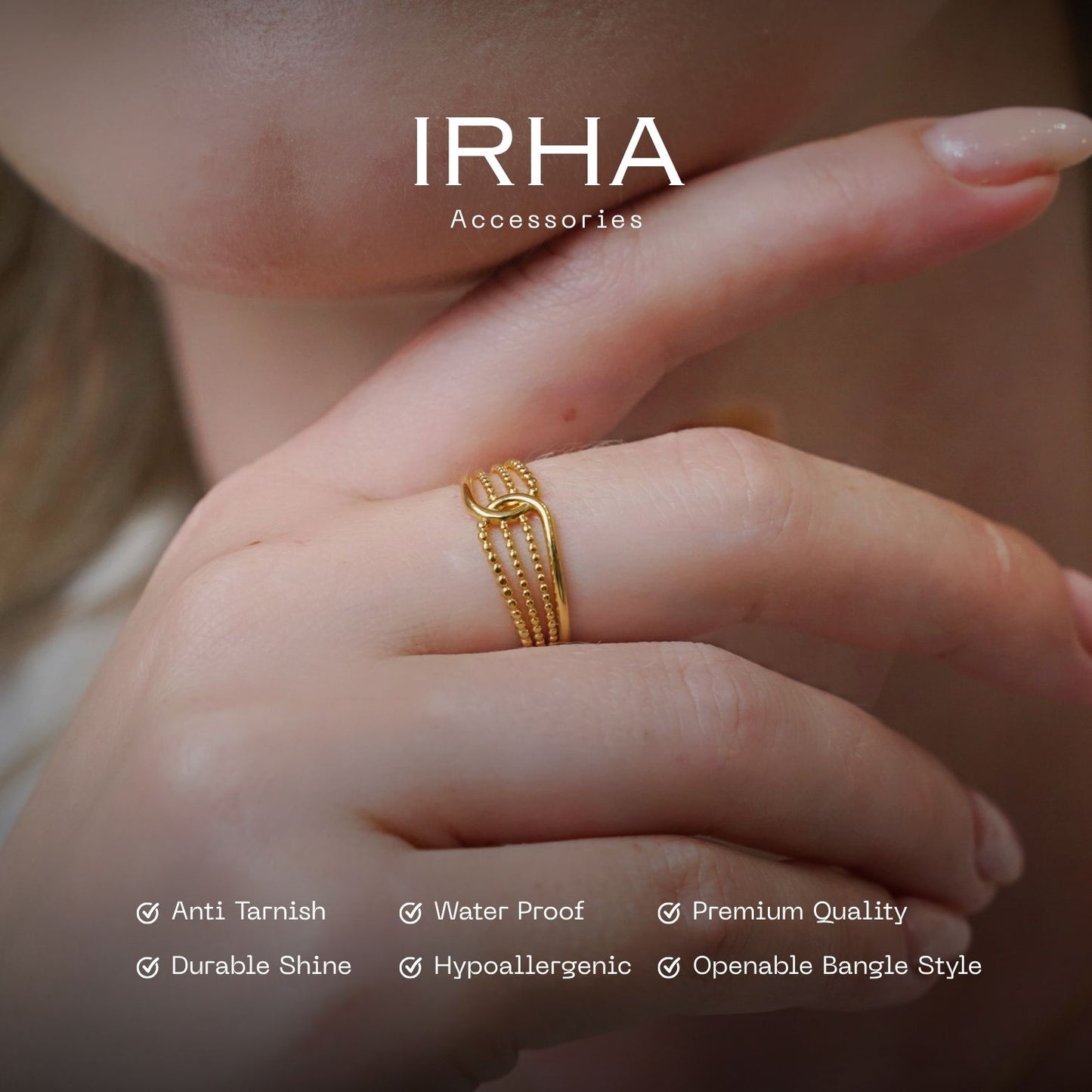 IRHA
Accessories

Anti Tarnish
Water Proof
Premium Quality
Durable Shine
Hypoallergenic
Openable Bangle Style