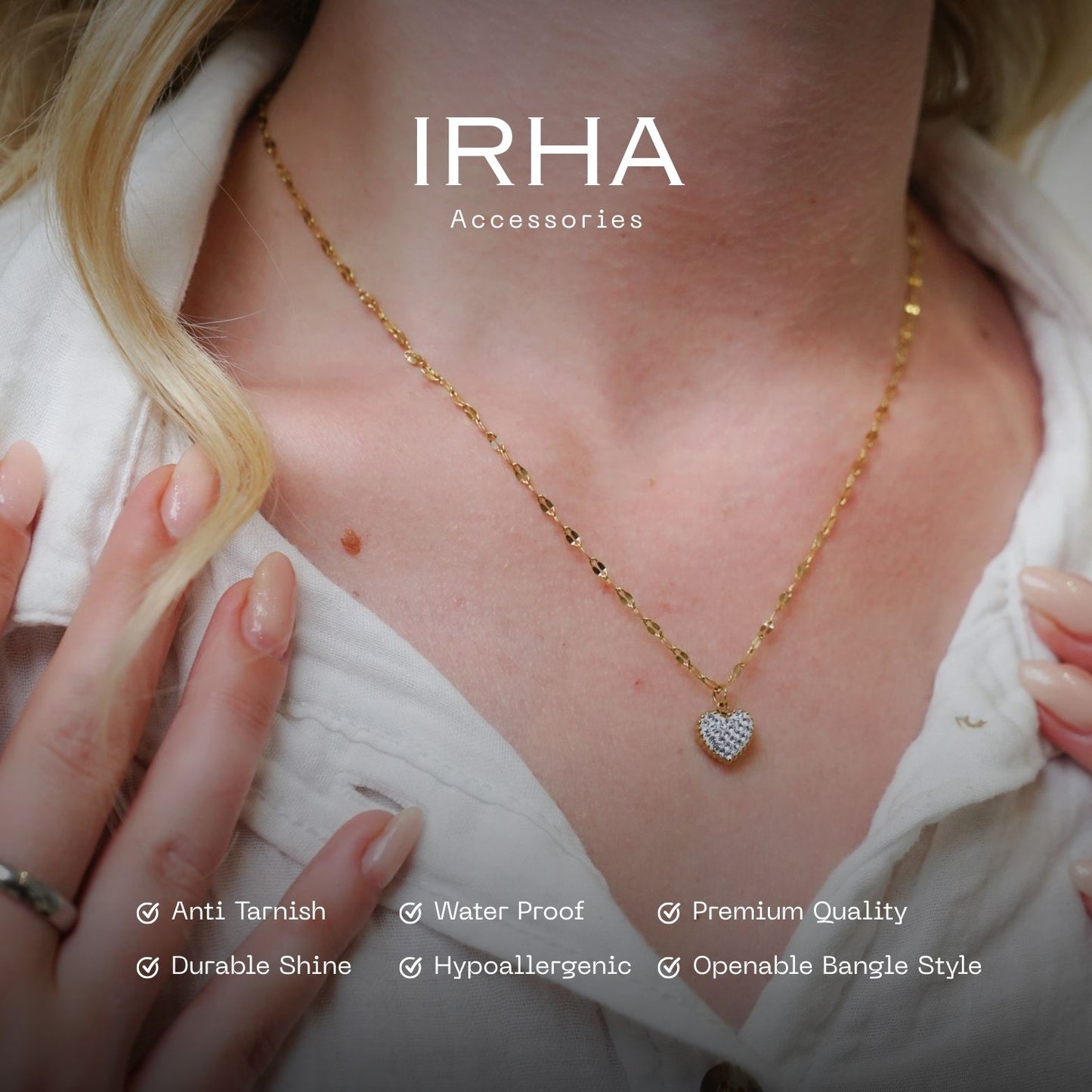 IRHA
Accessories

Anti Tarnish
Water Proof
Premium Quality
Durable Shine
Hypoallergenic
Openable Bangle Style