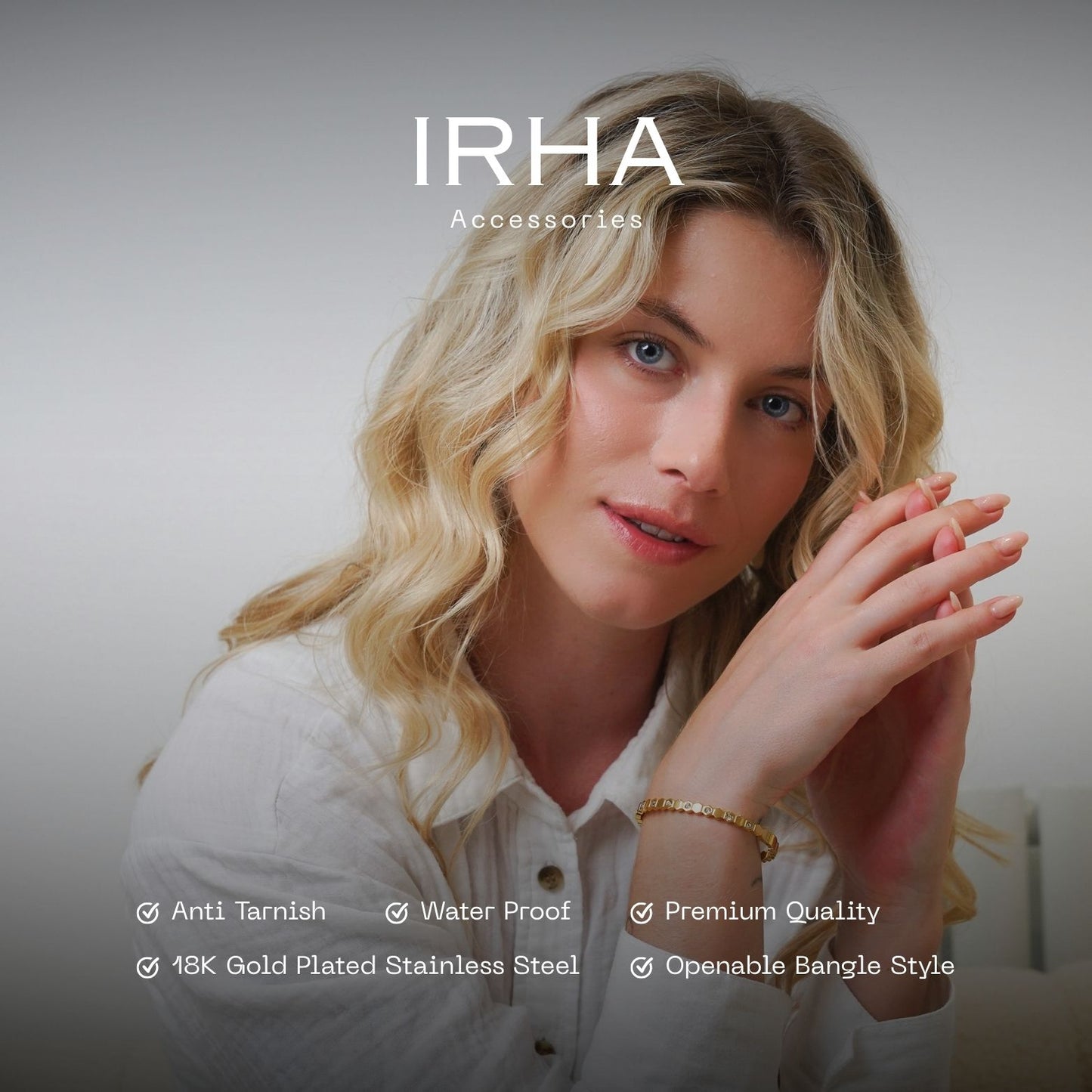 IRHA
Accessories

Anti Tarnish
Water Proof
Premium Quality
18K Gold Plated Stainless Steel
Openable Bangle Style