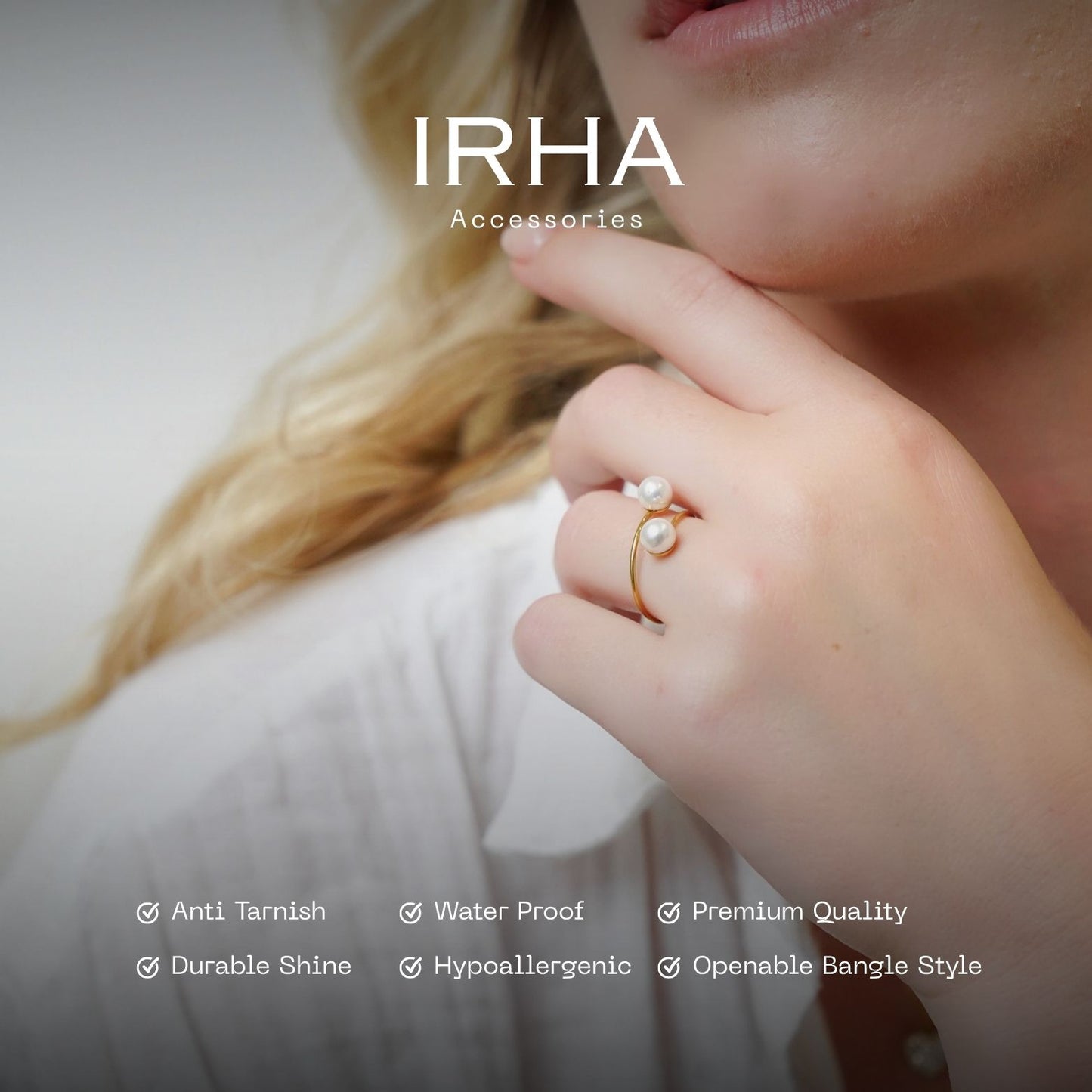 IRHA
Accessories

Anti Tarnish
Water Proof
Premium Quality
Durable Shine
Hypoallergenic
Openable Bangle Style