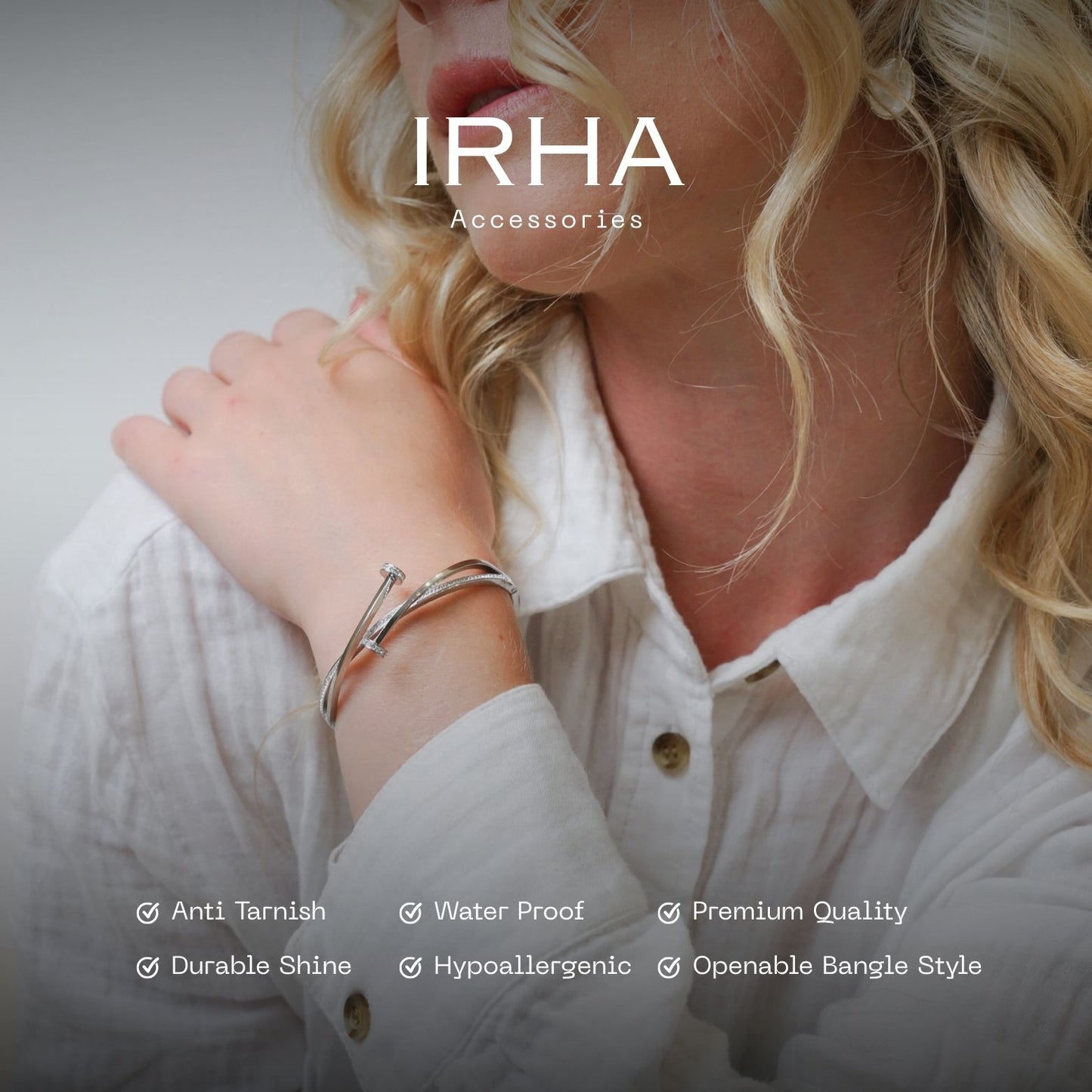 IRHA
Accessories

Anti Tarnish
Water Proof
Premium Quality
Durable Shine
Hypoallergenic
Openable Bangle Style