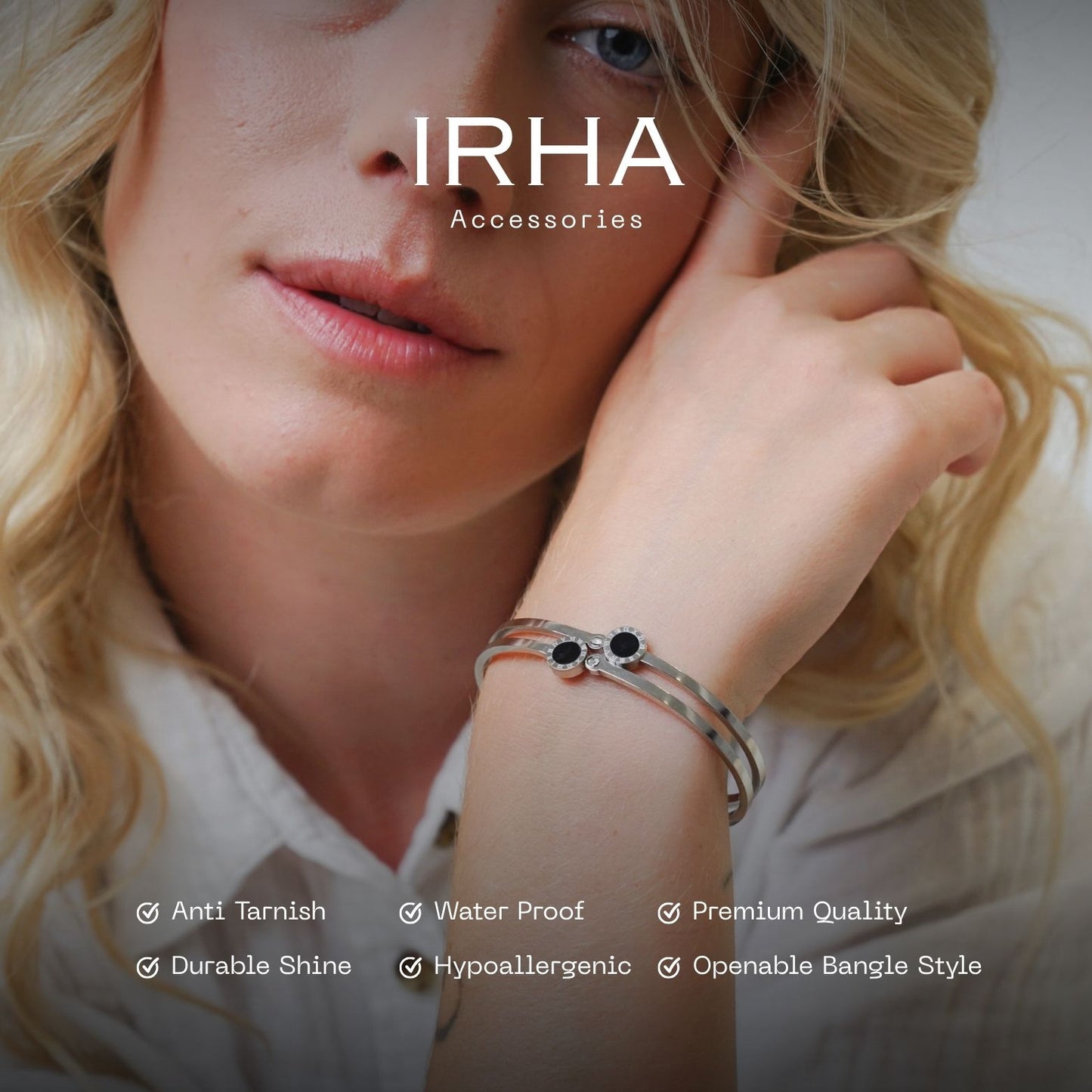 IRHA
Accessories

Anti Tarnish
Water Proof
Premium Quality
Durable Shine
Hypoallergenic
Openable Bangle Style