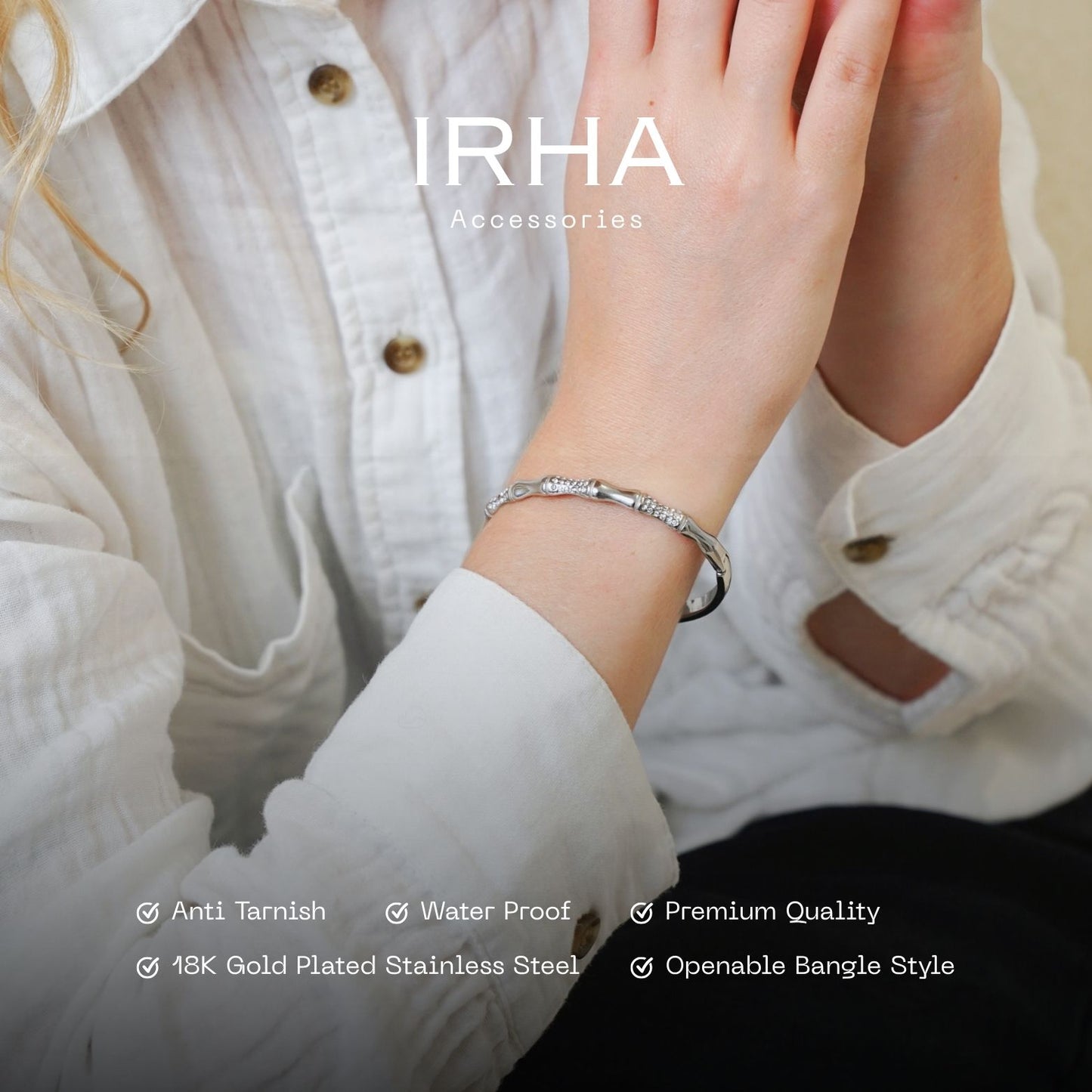 IRHA
Accessories

Anti Tarnish
Water Proof
Premium Quality
18K Gold Plated Stainless Steel
Openable Bangle Style