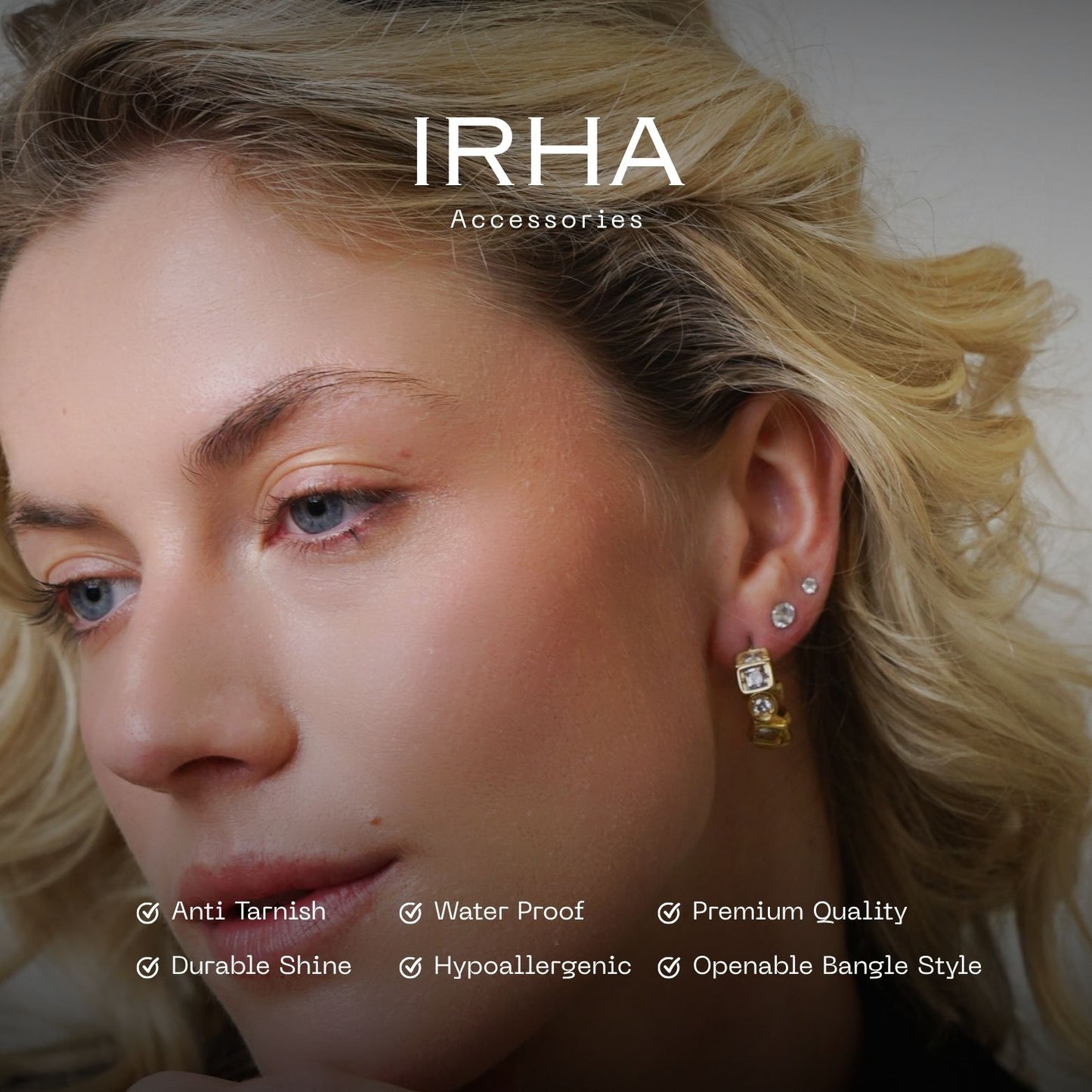 IRHA
Accessories

Anti Tarnish
Water Proof
Premium Quality
Durable Shine
Hypoallergenic
Openable Bangle Style