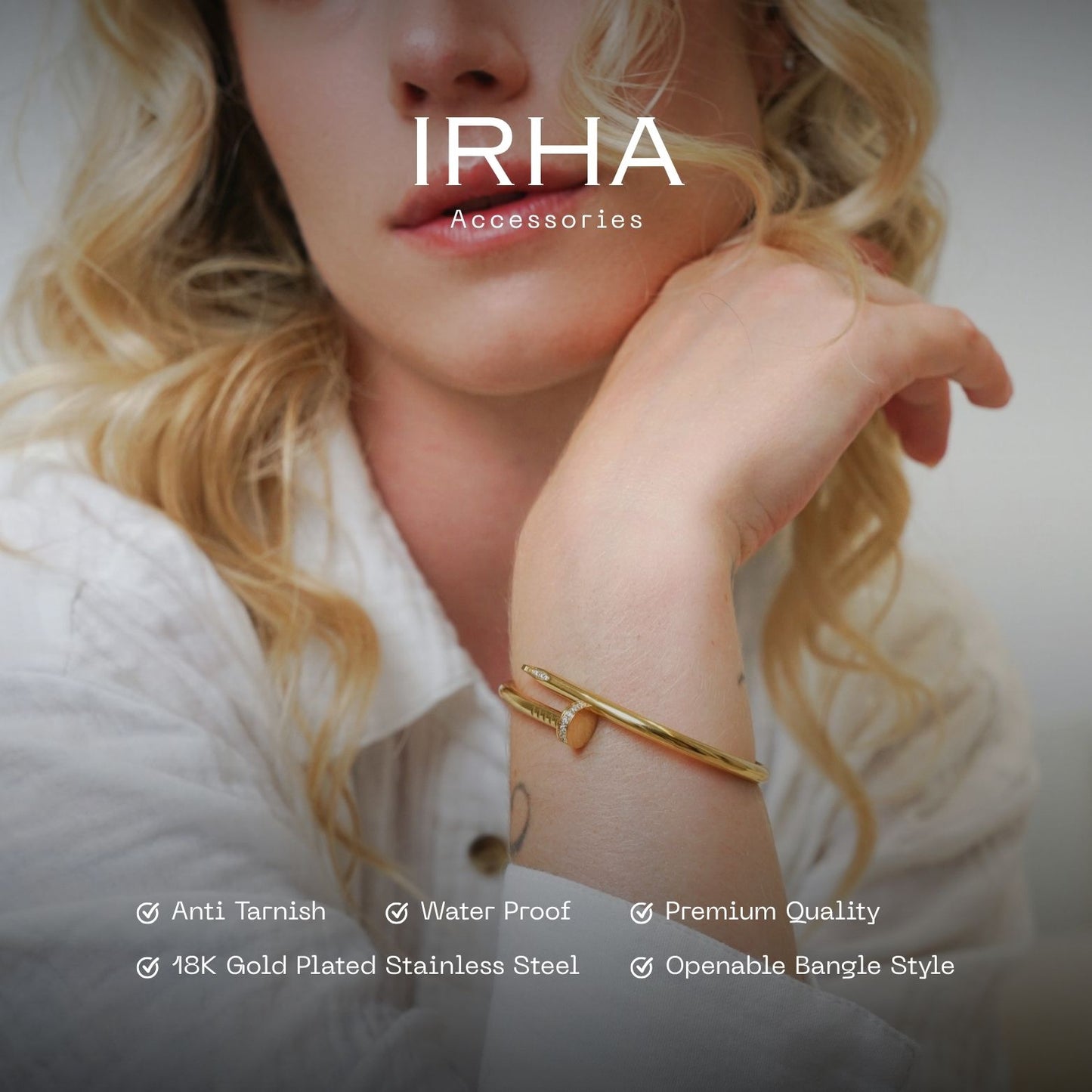 IRHA
Accessories

Anti Tarnish
Water Proof
Premium Quality
18K Gold Plated Stainless Steel
Openable Bangle Style