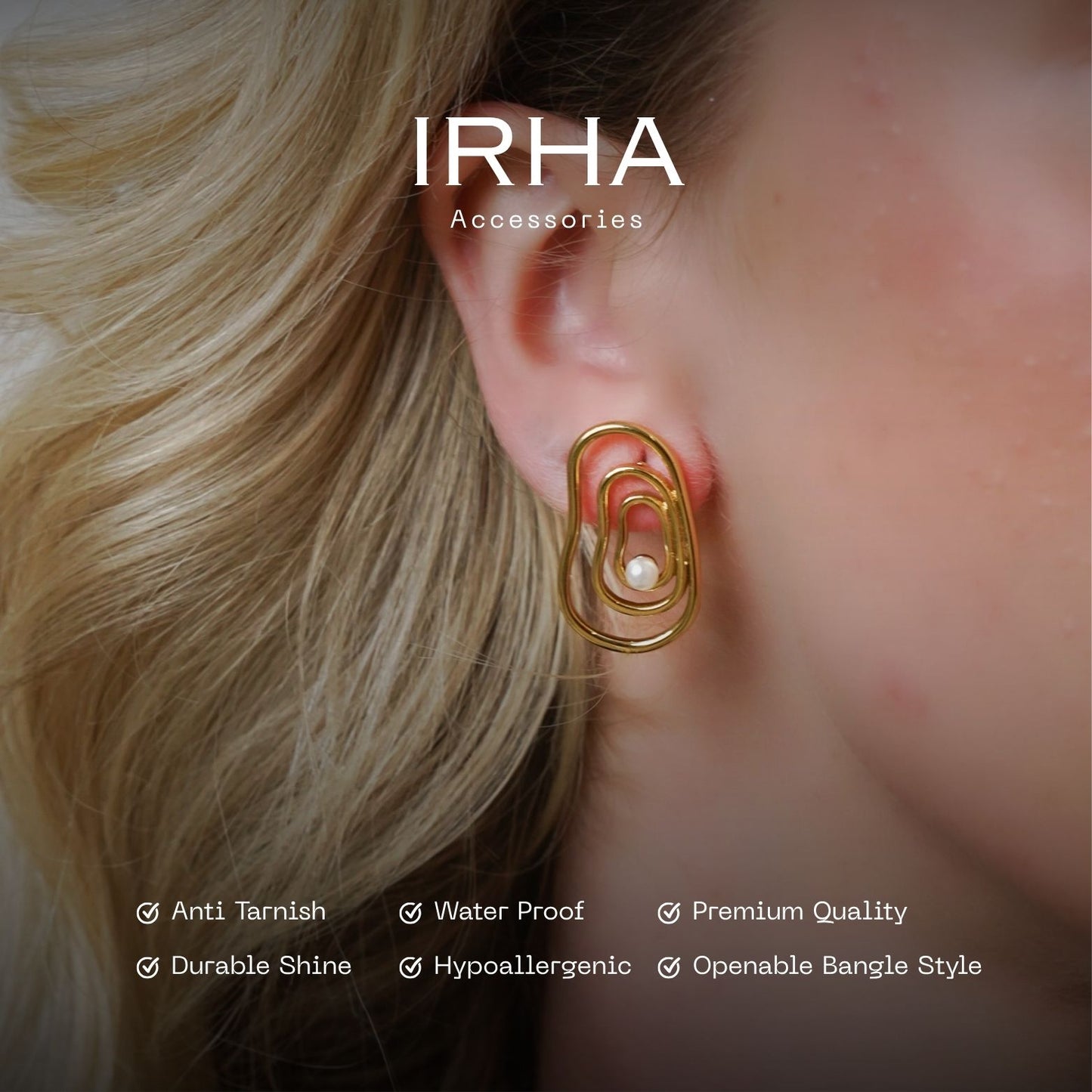 IRHA
Accessories

Anti Tarnish
Water Proof
Premium Quality
Durable Shine
Hypoallergenic
Openable Bangle Style