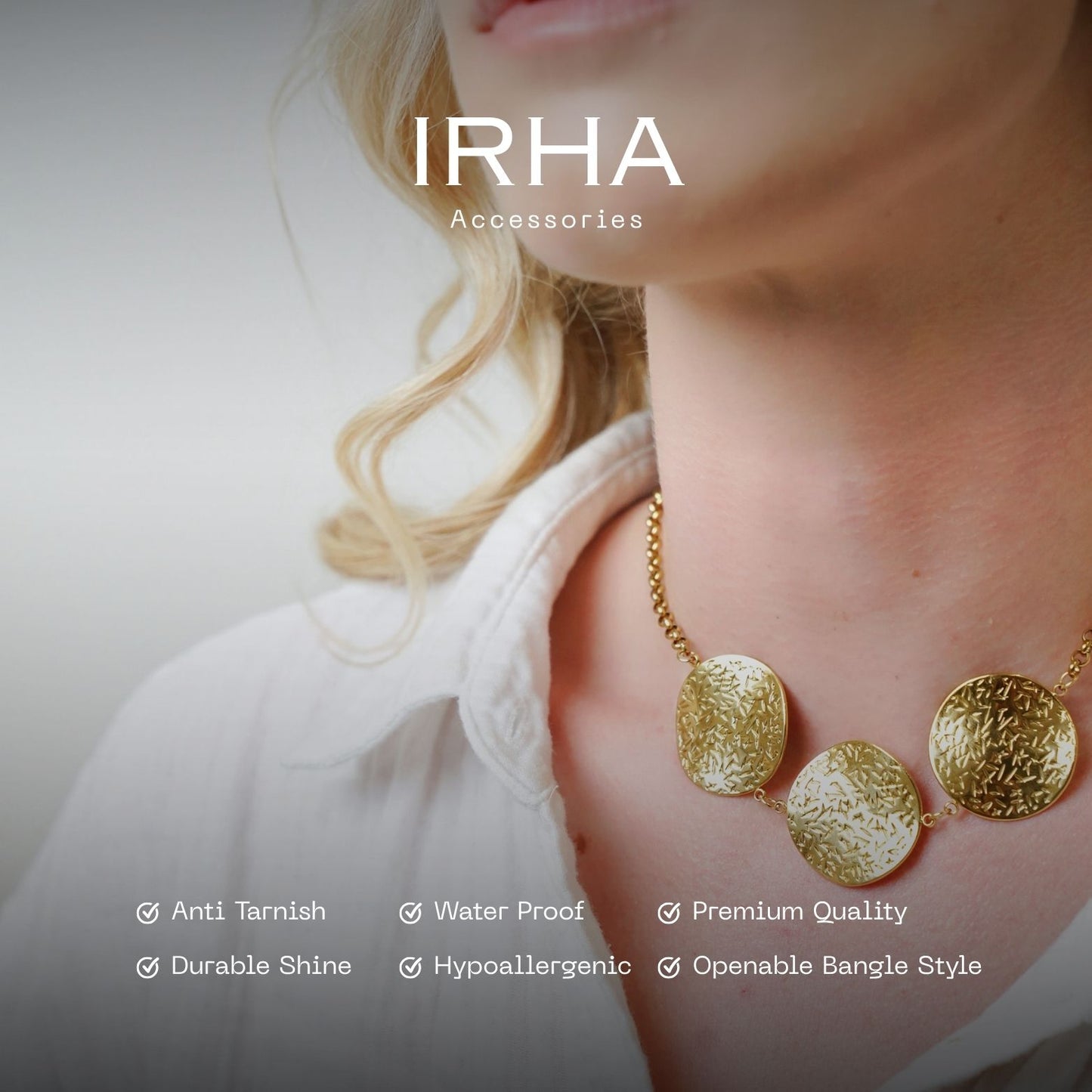 IRHA
Accessories

Anti Tarnish
Water Proof
Premium Quality
Durable Shine
Hypoallergenic
Openable Bangle Style