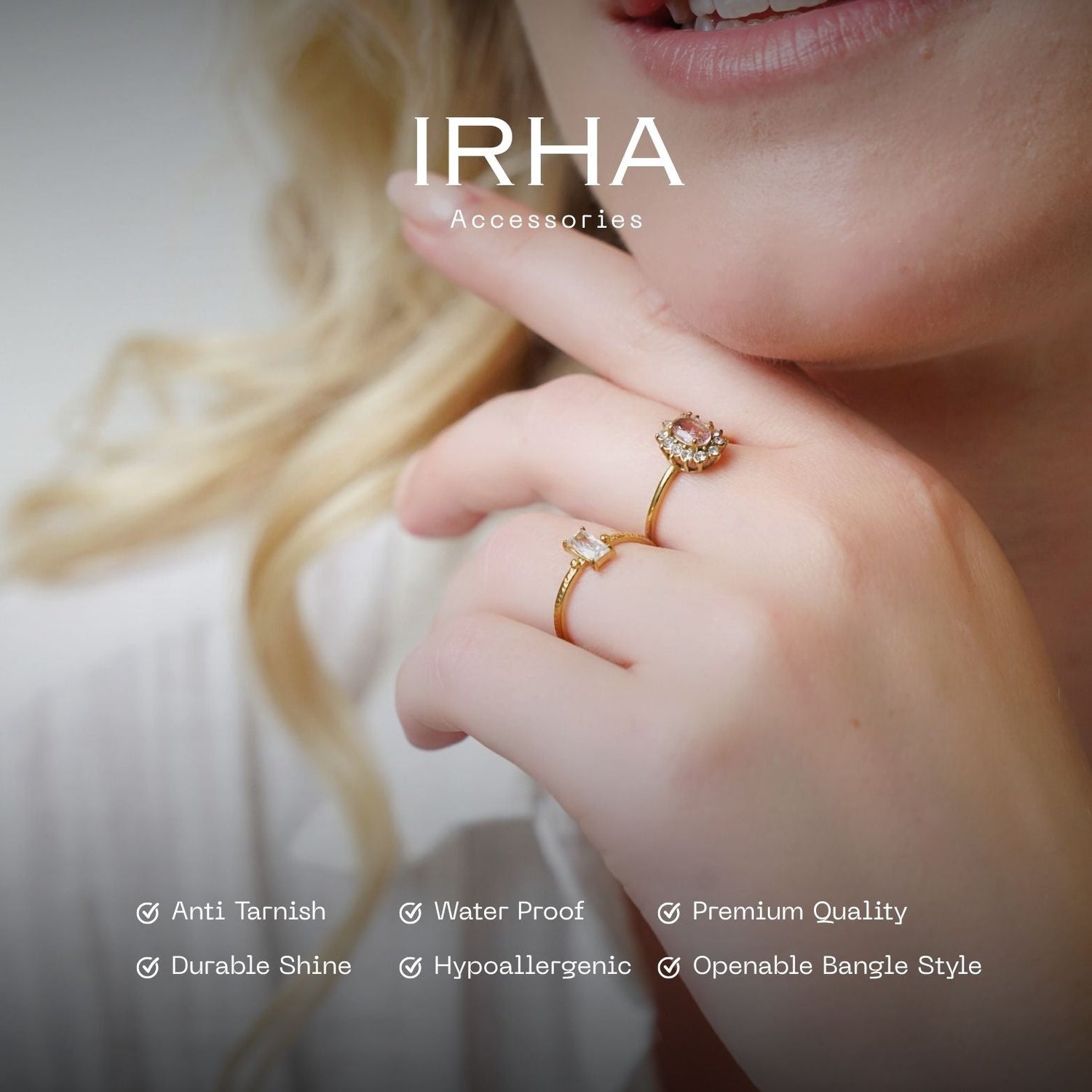 IRHA
Accessories

Anti Tarnish
Water Proof
Premium Quality
Durable Shine
Hypoallergenic
Openable Bangle Style