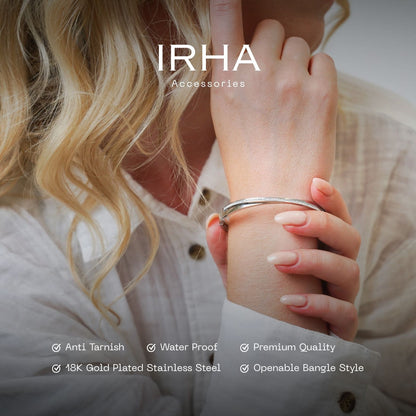 IRHA
Accessories

Anti Tarnish
Water Proof
Premium Quality
18K Gold Plated Stainless Steel
Openable Bangle Style