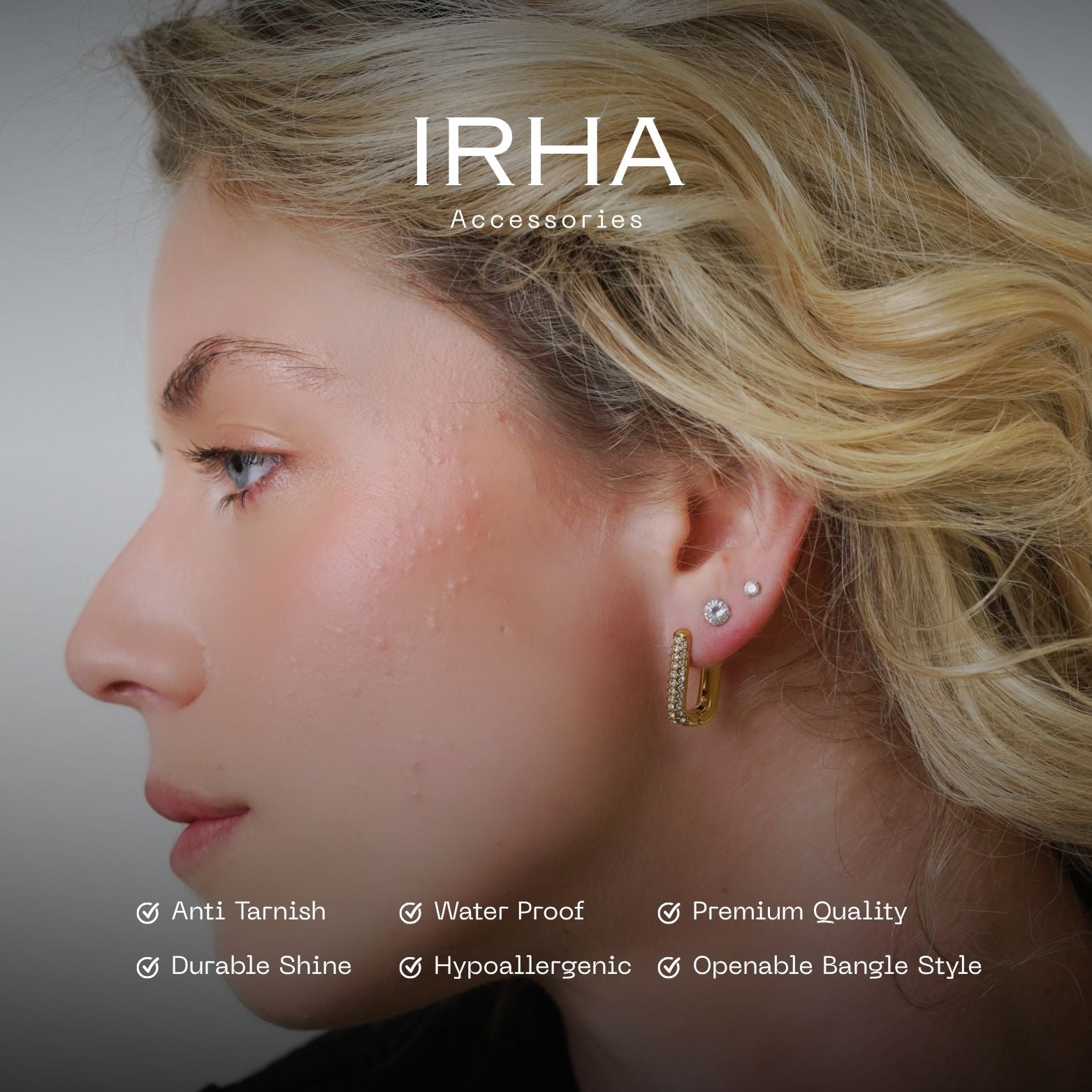 IRHA
Accessories

Anti Tarnish
Water Proof
Premium Quality
Durable Shine
Hypoallergenic
Openable Bangle Style