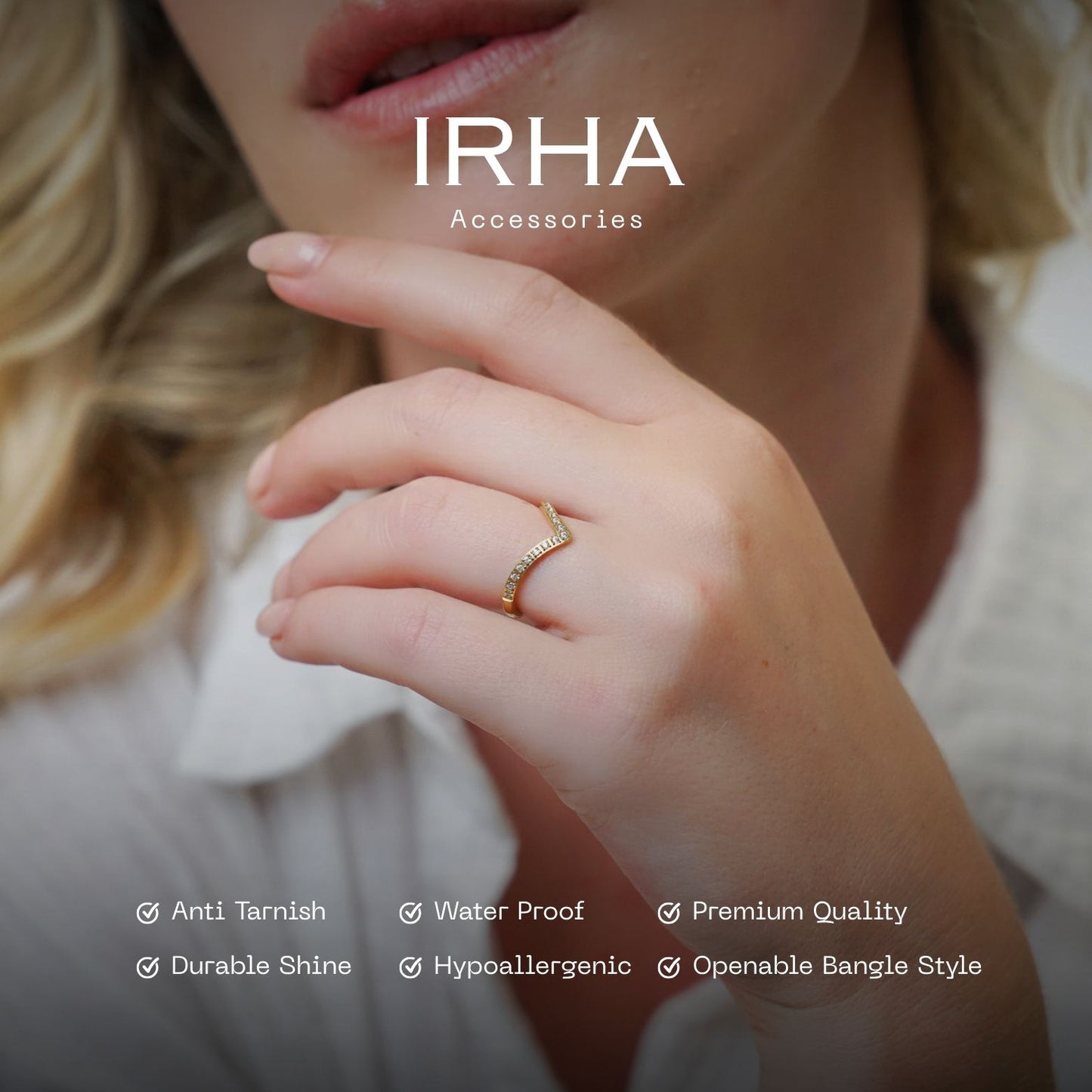 IRHA
Accessories

Anti Tarnish
Water Proof
Premium Quality
Durable Shine
Hypoallergenic
Openable Bangle Style