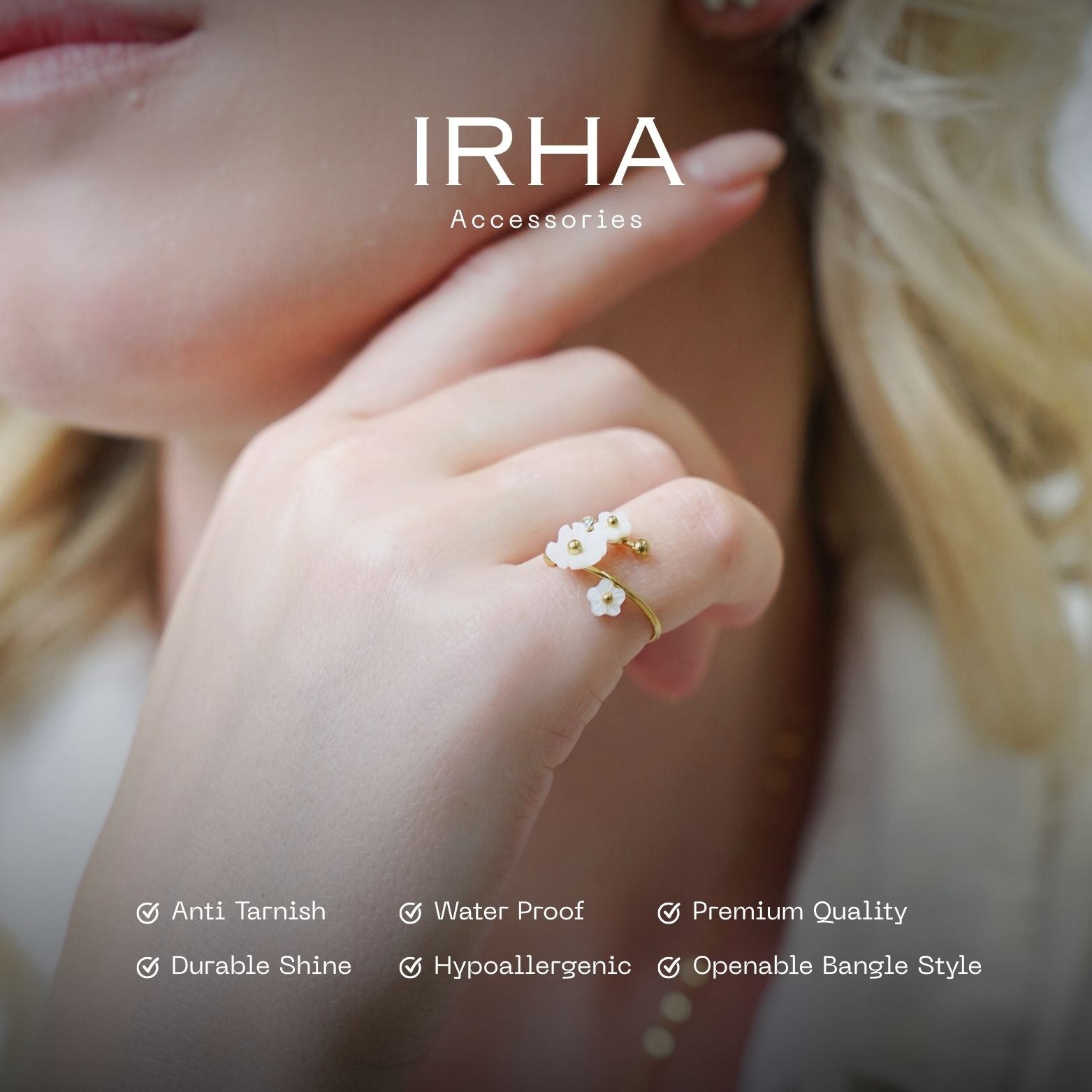 IRHA
Accessories

Anti Tarnish
Water Proof
Premium Quality
Durable Shine
Hypoallergenic
Openable Bangle Style