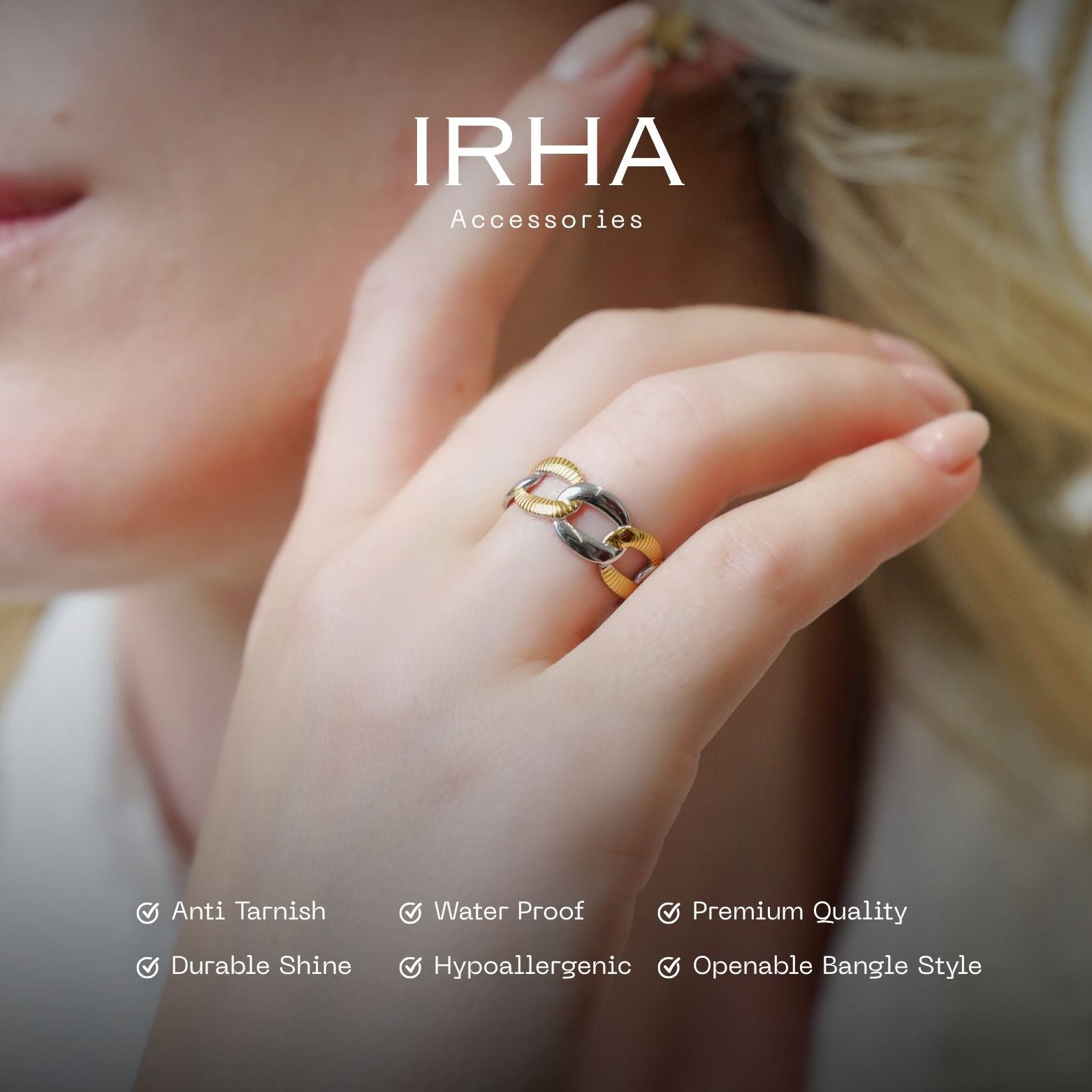 IRHA
Accessories

Anti Tarnish
Water Proof
Premium Quality
Durable Shine
Hypoallergenic
Openable Bangle Style