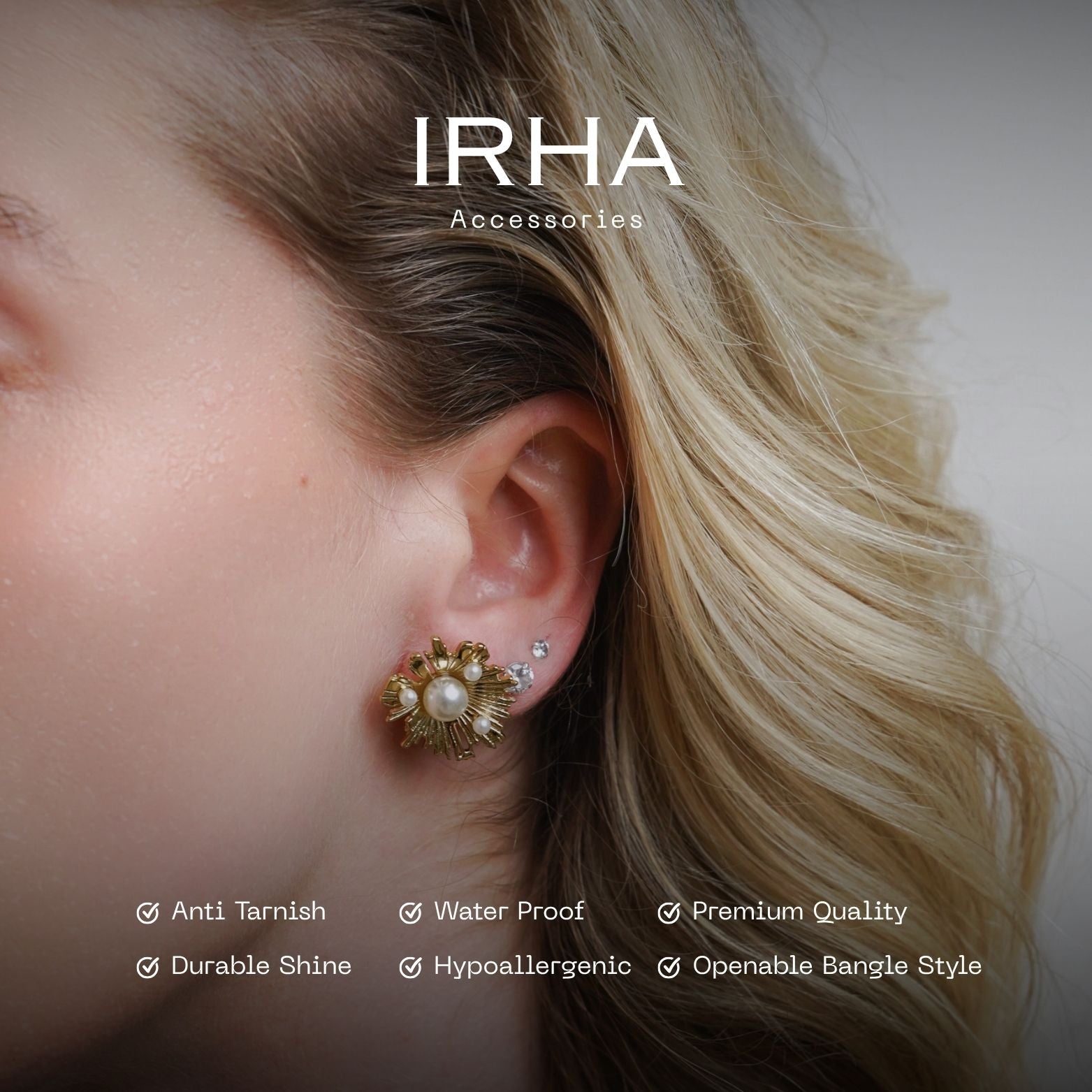 IRHA
Accessories

Anti Tarnish
Water Proof
Premium Quality
Durable Shine
Hypoallergenic
Openable Bangle Style