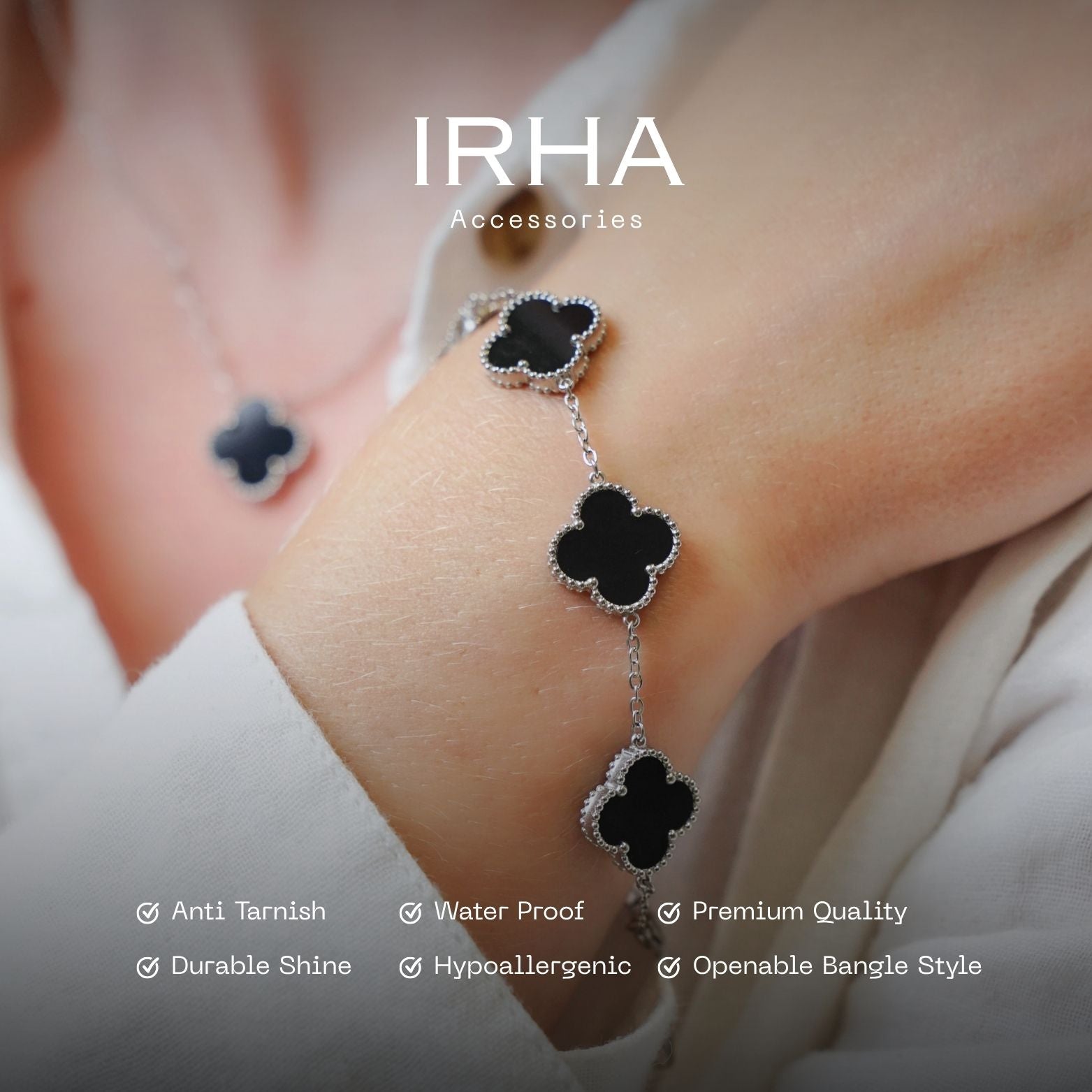 IRHA
Accessories

Anti Tarnish
Water Proof
Premium Quality
Durable Shine
Hypoallergenic
Openable Bangle Style