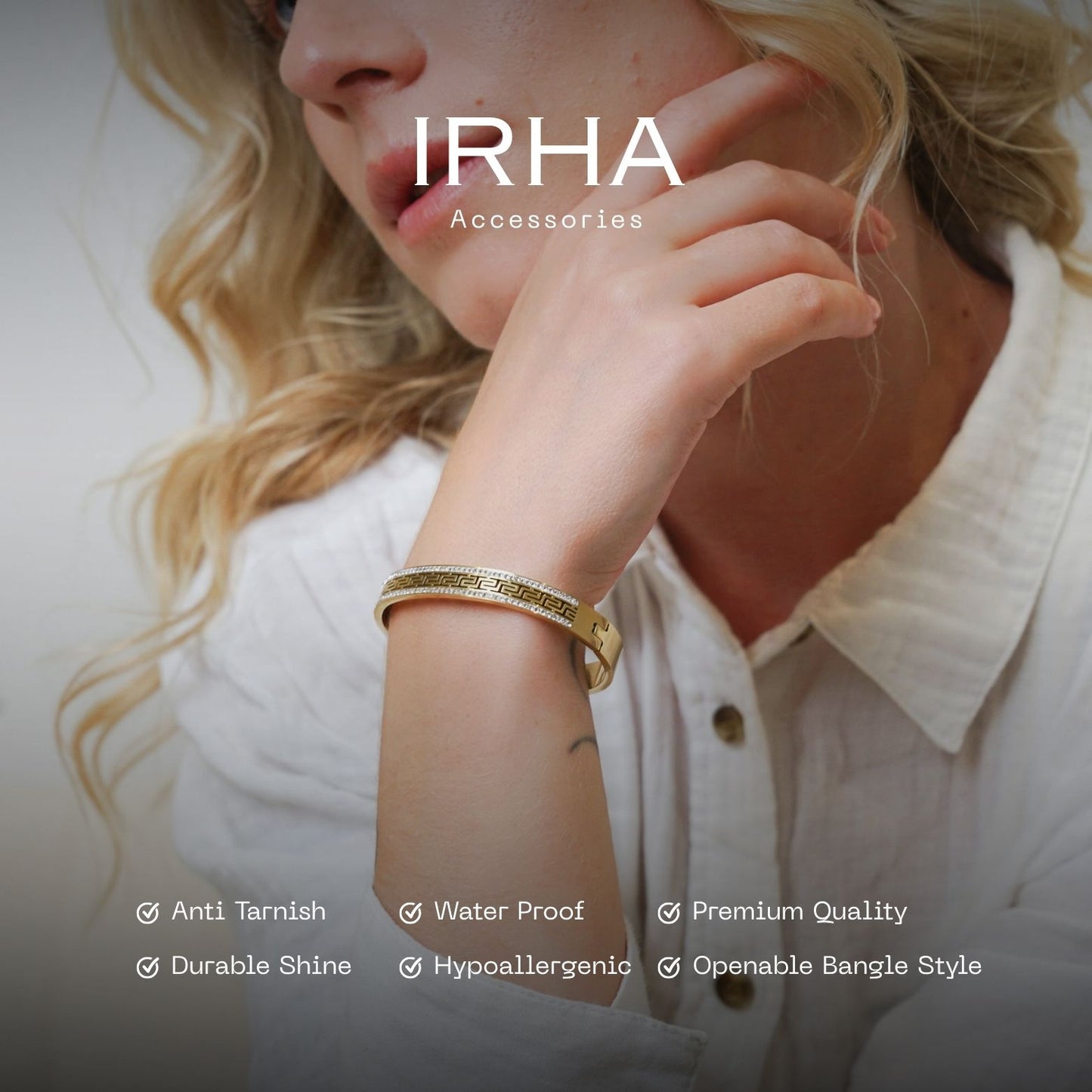 IRHA
Accessories

Anti Tarnish
Water Proof
Premium Quality
Durable Shine
Hypoallergenic
Openable Bangle Style