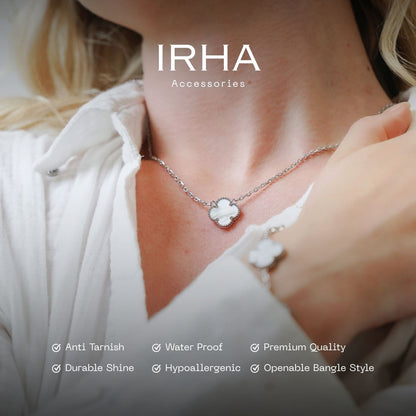 IRHA
Accessories

Anti Tarnish
Water Proof
Premium Quality
Durable Shine
Hypoallergenic
Openable Bangle Style