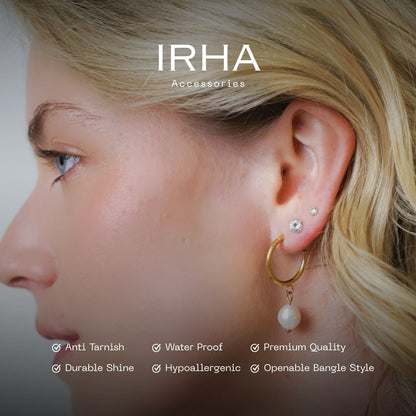 IRHA
Accessories

Anti Tarnish
Water Proof
Premium Quality
Durable Shine
Hypoallergenic
Openable Bangle Style