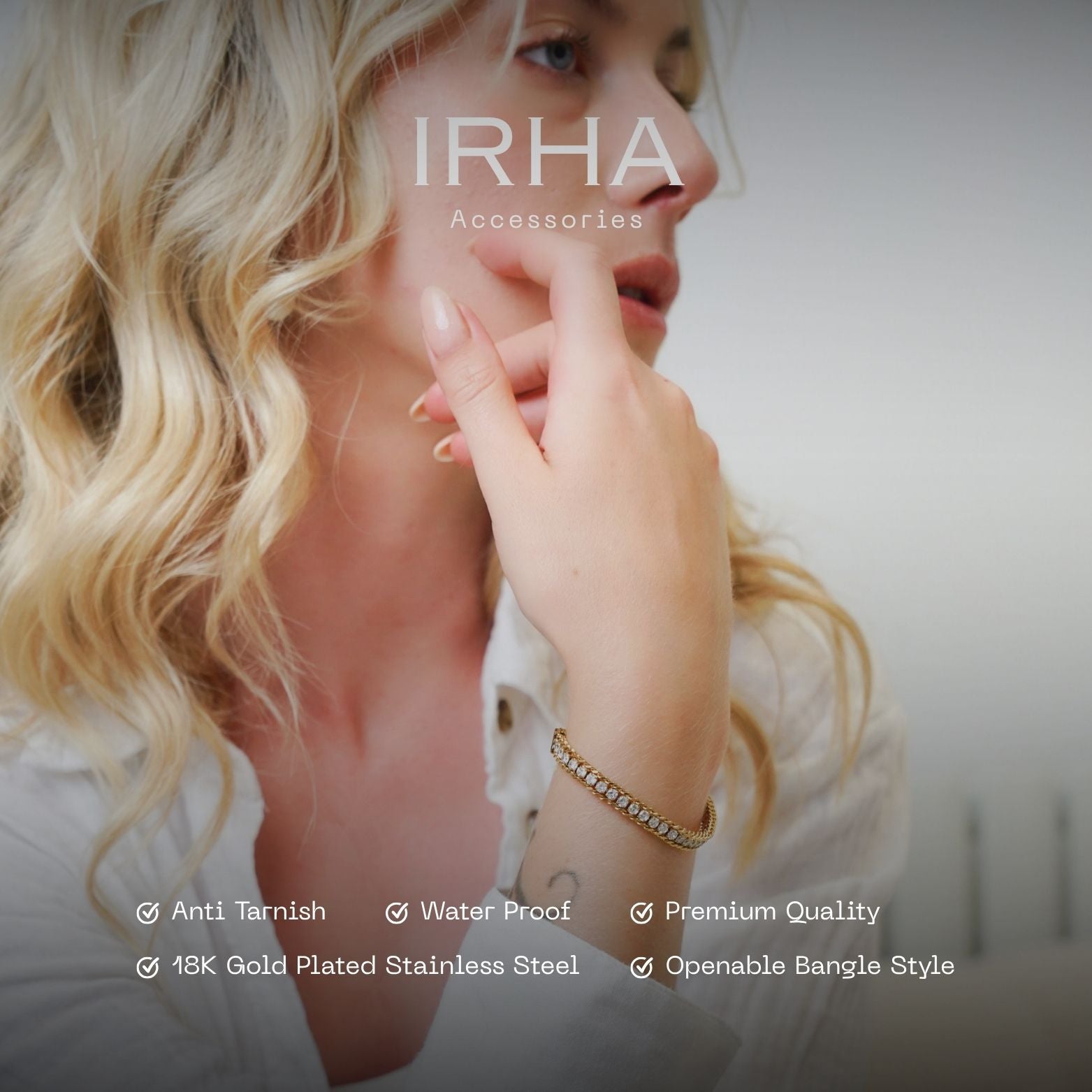 IRHA
Accessories

Anti Tarnish
Water Proof
Premium Quality
18K Gold Plated Stainless Steel
Openable Bangle Style