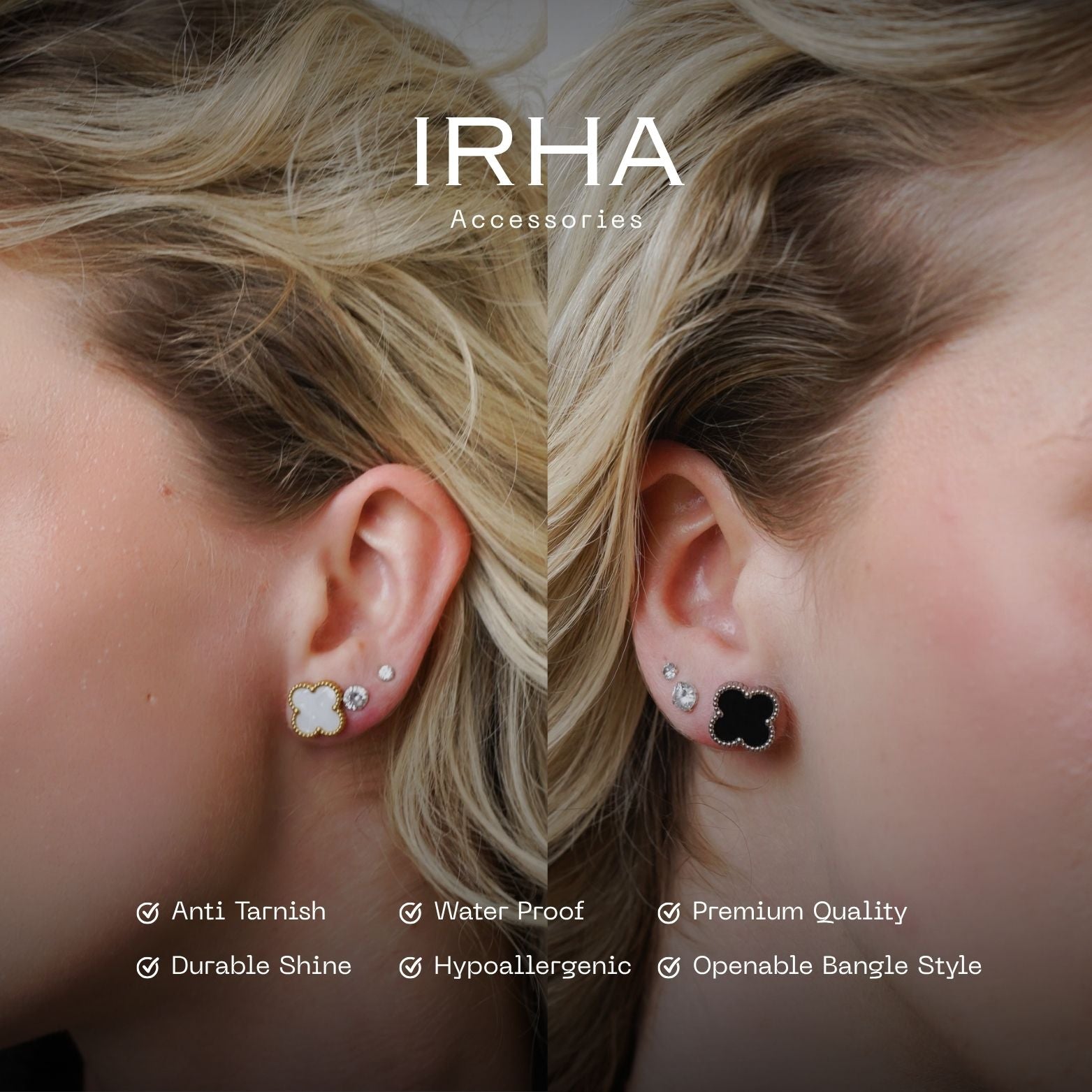 IRHA
Accessories

Anti Tarnish
Water Proof
Premium Quality
Durable Shine
Hypoallergenic
Openable Bangle Style