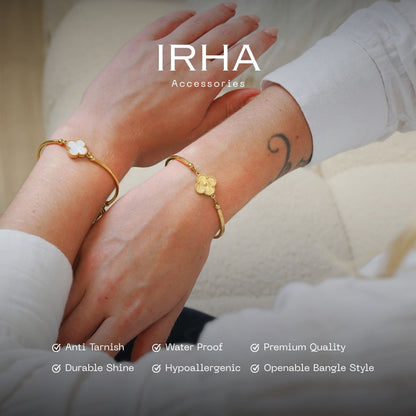 IRHA
Accessories

Anti Tarnish
Water Proof
Premium Quality
Durable Shine
Hypoallergenic
Openable Bangle Style