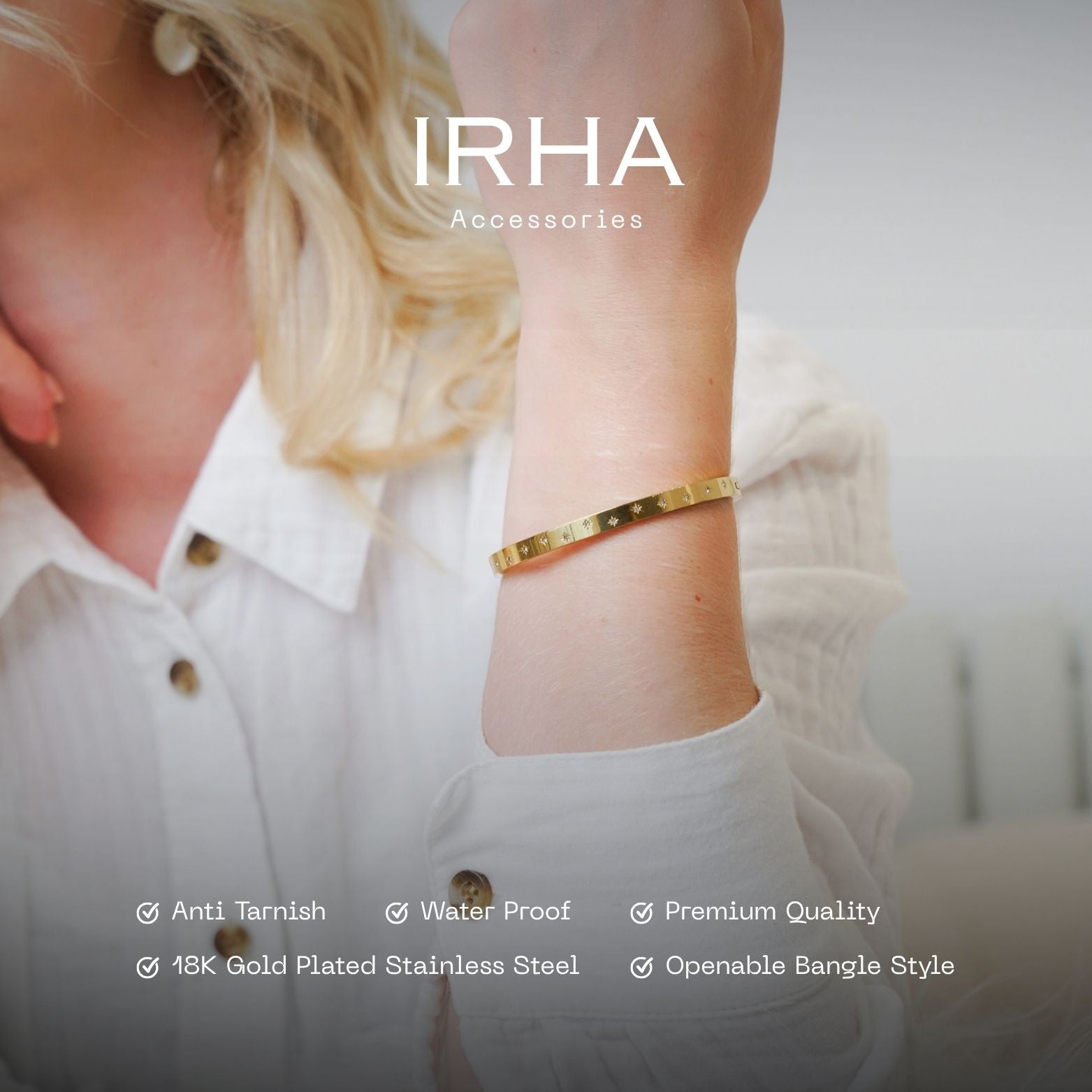 IRHA
Accessories

Anti Tarnish
Water Proof
Premium Quality
18K Gold Plated Stainless Steel
Openable Bangle Style