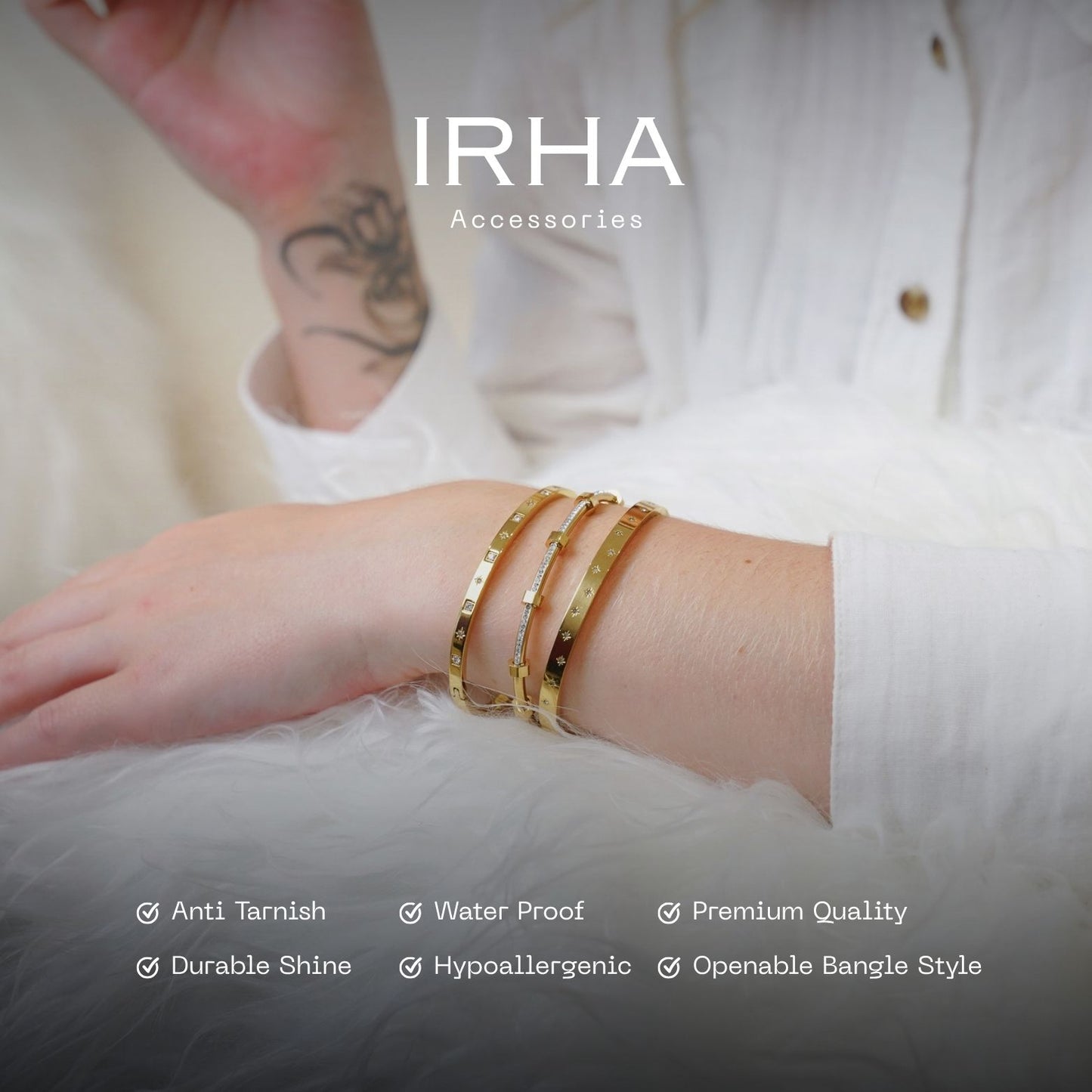 IRHA
Accessories

Anti Tarnish
Water Proof
Premium Quality
Durable Shine
Hypoallergenic
Openable Bangle Style