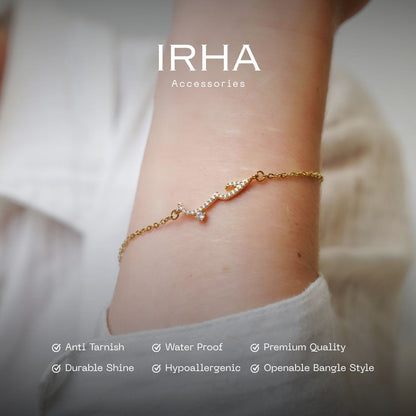 IRHA
Accessories

Anti Tarnish
Water Proof
Premium Quality
Durable Shine
Hypoallergenic
Openable Bangle Style