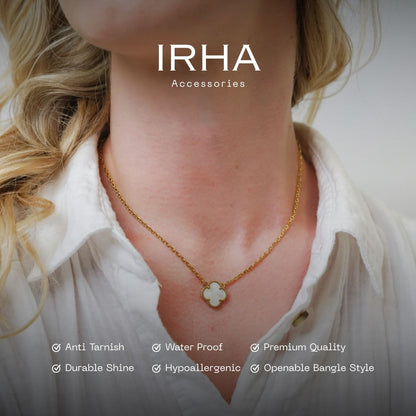 IRHA
Accessories

Anti Tarnish
Water Proof
Premium Quality
Durable Shine
Hypoallergenic
Openable Bangle Style