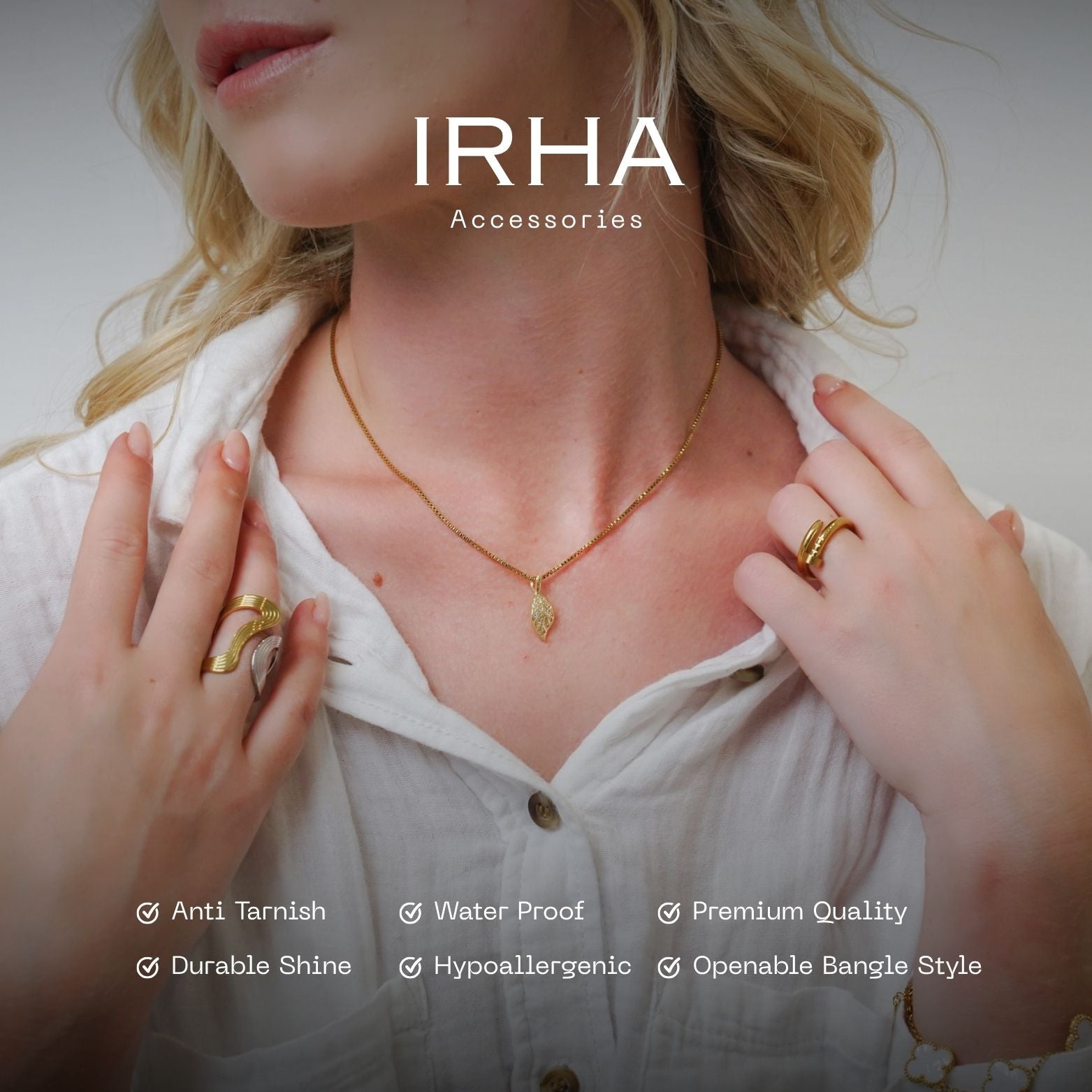 IRHA
Accessories

Anti Tarnish
Water Proof
Premium Quality
Durable Shine
Hypoallergenic
Openable Bangle Style