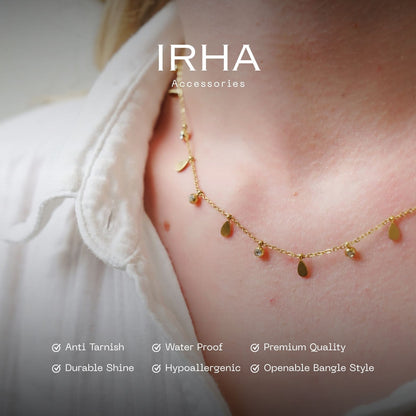 IRHA
Accessories

Anti Tarnish
Water Proof
Premium Quality
Durable Shine
Hypoallergenic
Openable Bangle Style