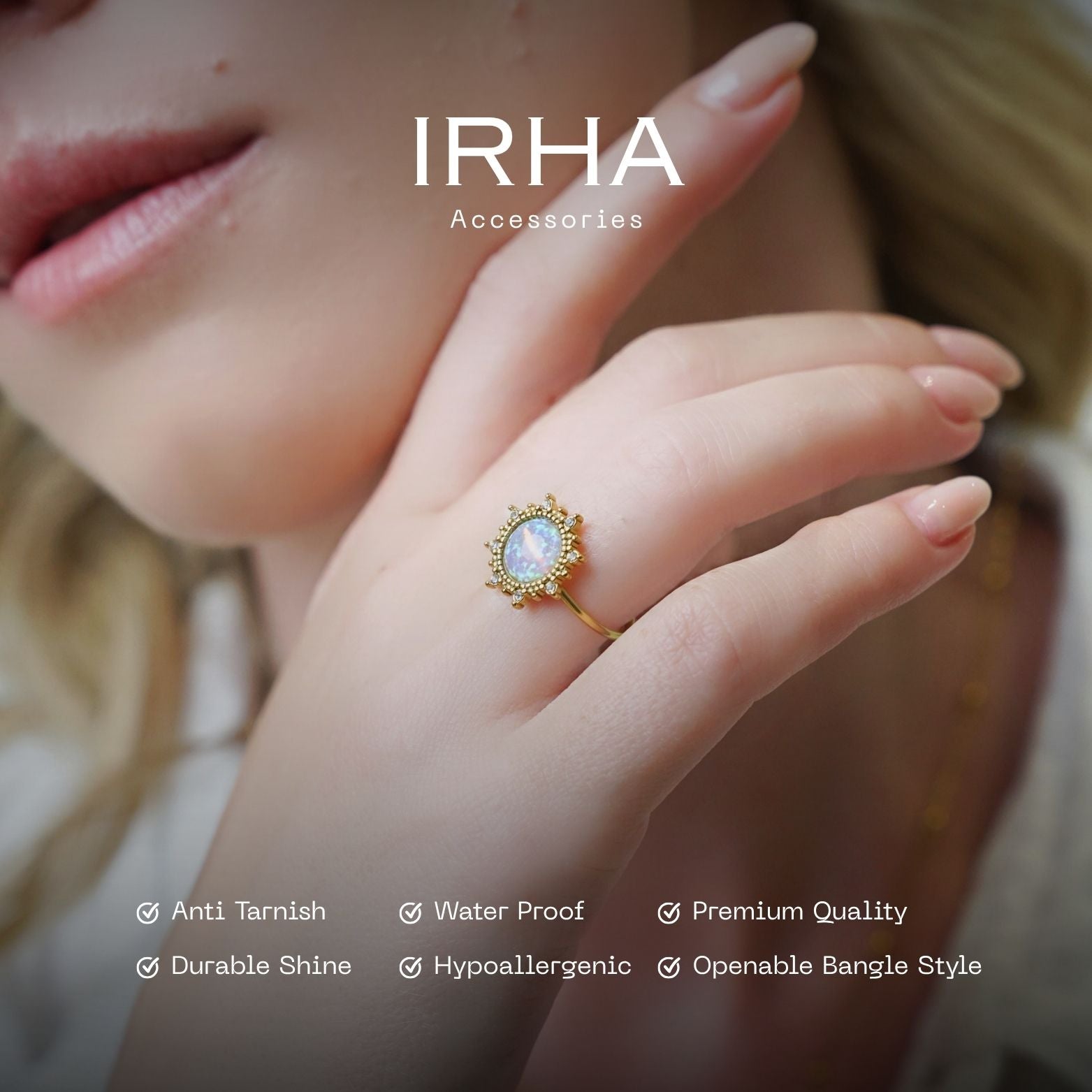 IRHA
Accessories

Anti Tarnish
Water Proof
Premium Quality
Durable Shine
Hypoallergenic
Openable Bangle Style