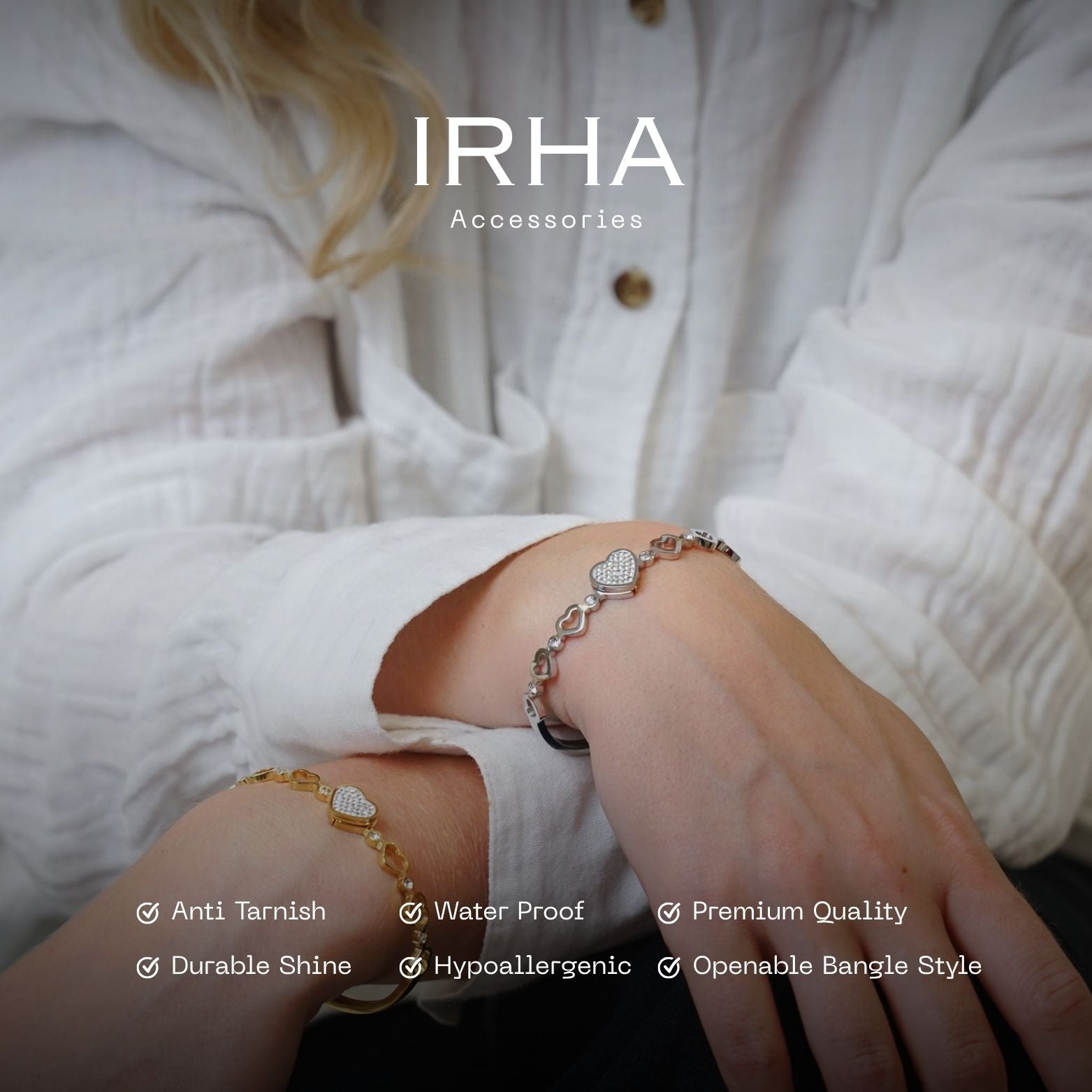 IRHA
Accessories

Anti Tarnish
Water Proof
Premium Quality
Durable Shine
Hypoallergenic
Openable Bangle Style