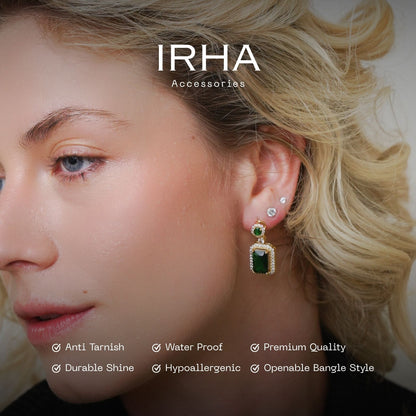 IRHA
Accessories

Anti Tarnish
Water Proof
Premium Quality
Durable Shine
Hypoallergenic
Openable Bangle Style