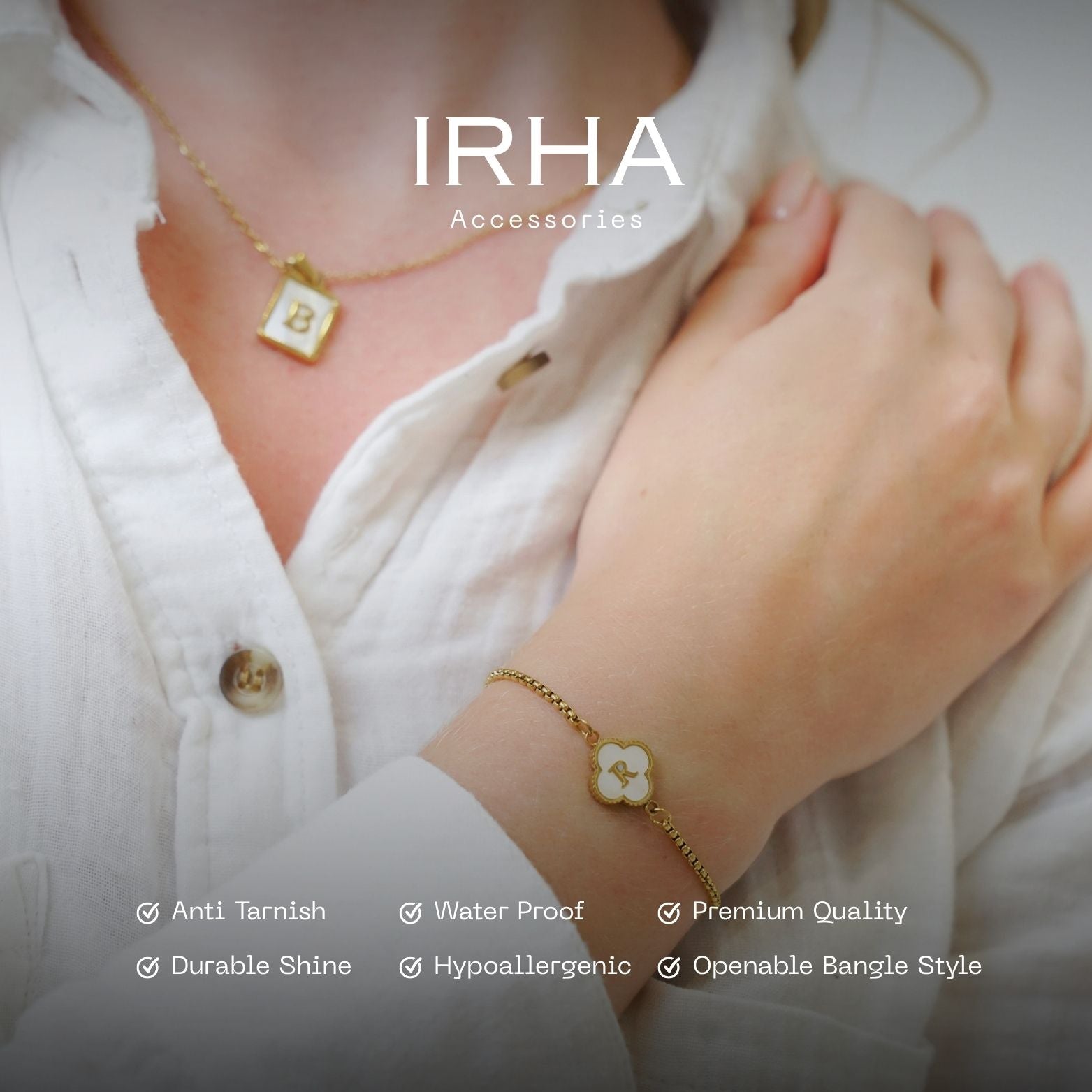 IRHA
Accessories

B

R

Anti Tarnish
Water Proof
Premium Quality
Durable Shine
Hypoallergenic
Openable Bangle Style