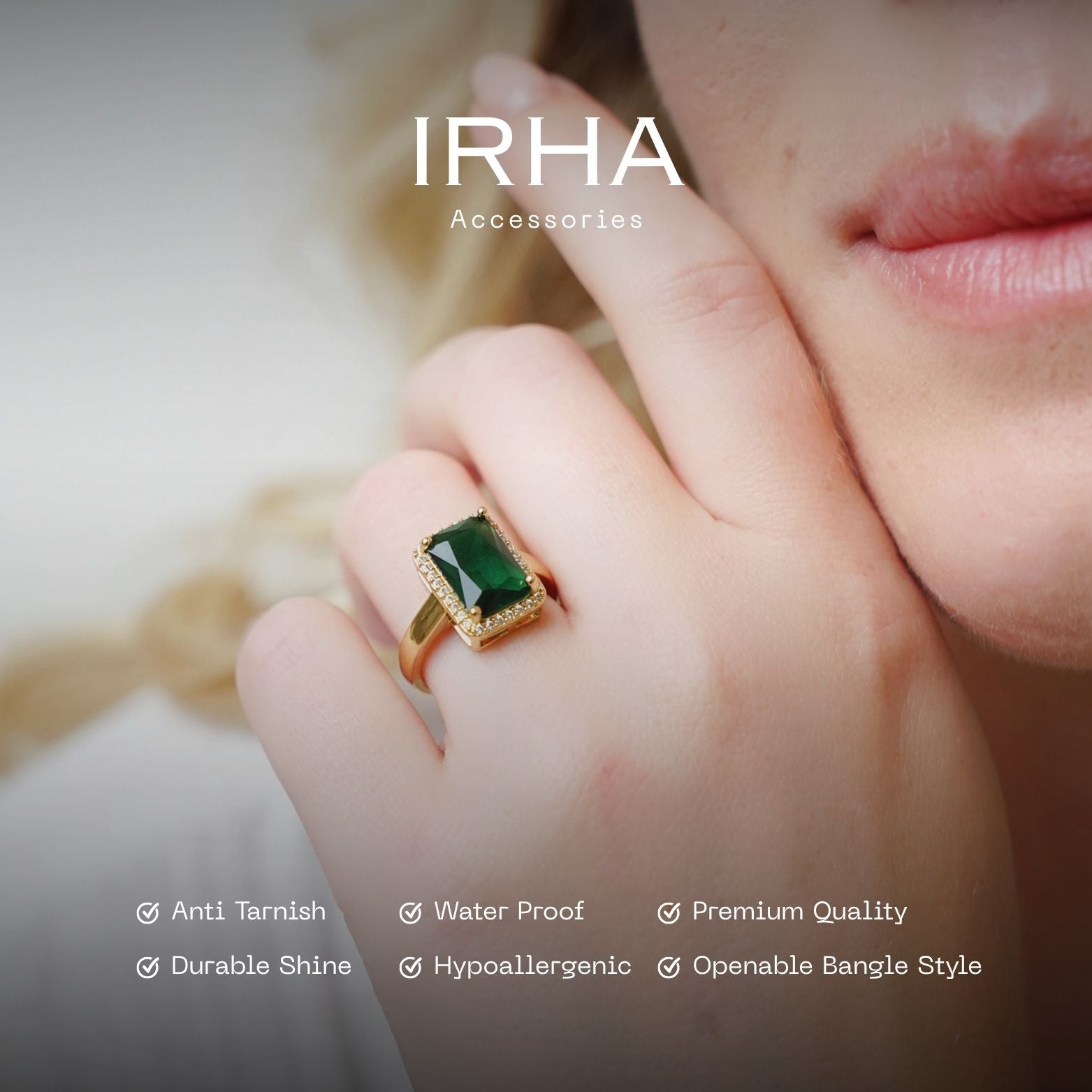 IRHA
Accessories

Anti Tarnish
Water Proof
Premium Quality
Durable Shine
Hypoallergenic
Openable Bangle Style