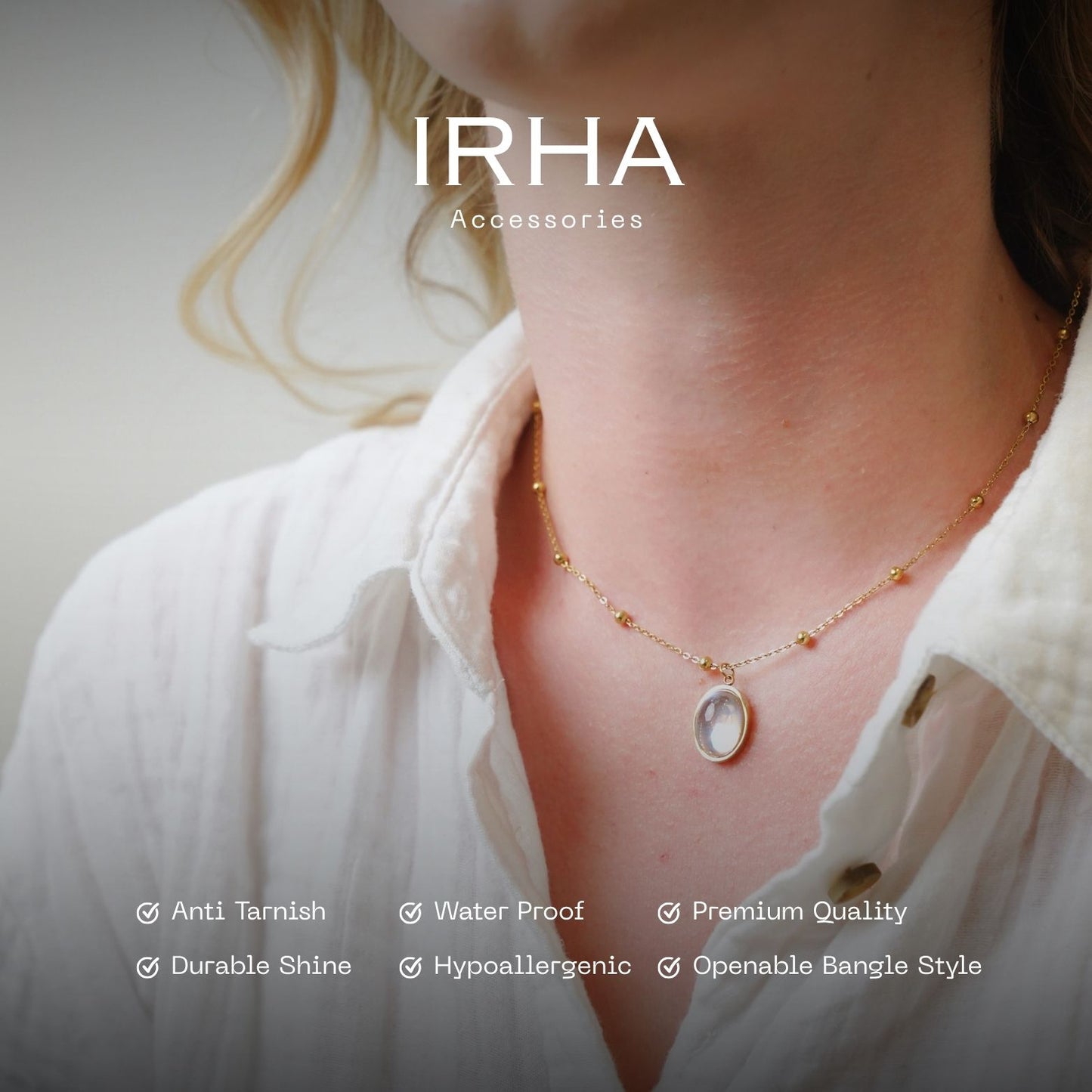 IRHA
Accessories

Anti Tarnish
Water Proof
Premium Quality
Durable Shine
Hypoallergenic
Openable Bangle Style