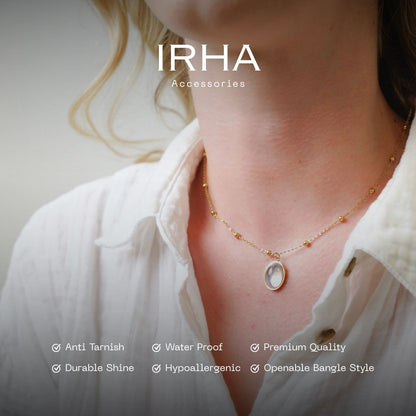 IRHA
Accessories

Anti Tarnish
Water Proof
Premium Quality
Durable Shine
Hypoallergenic
Openable Bangle Style