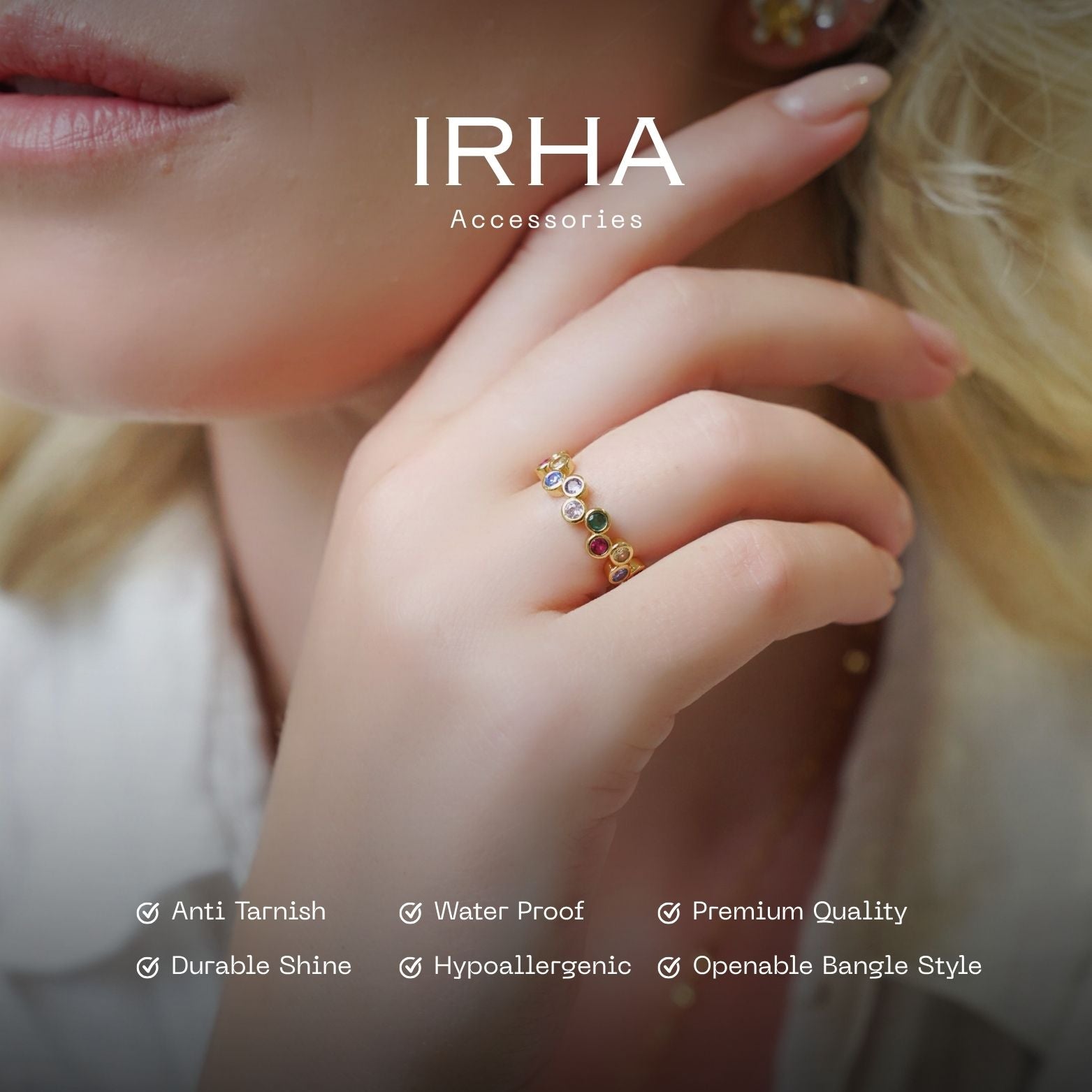 IRHA
Accessories

Anti Tarnish
Water Proof
Premium Quality
Durable Shine
Hypoallergenic
Openable Bangle Style