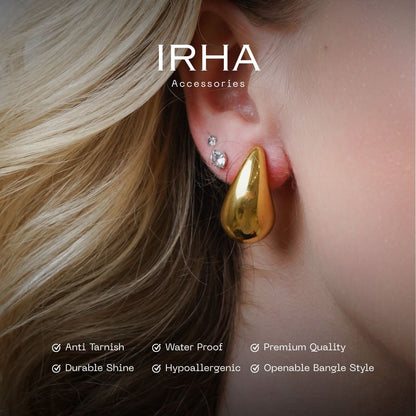 IRHA
Accessories

Anti Tarnish
Water Proof
Premium Quality
Durable Shine
Hypoallergenic
Openable Bangle Style