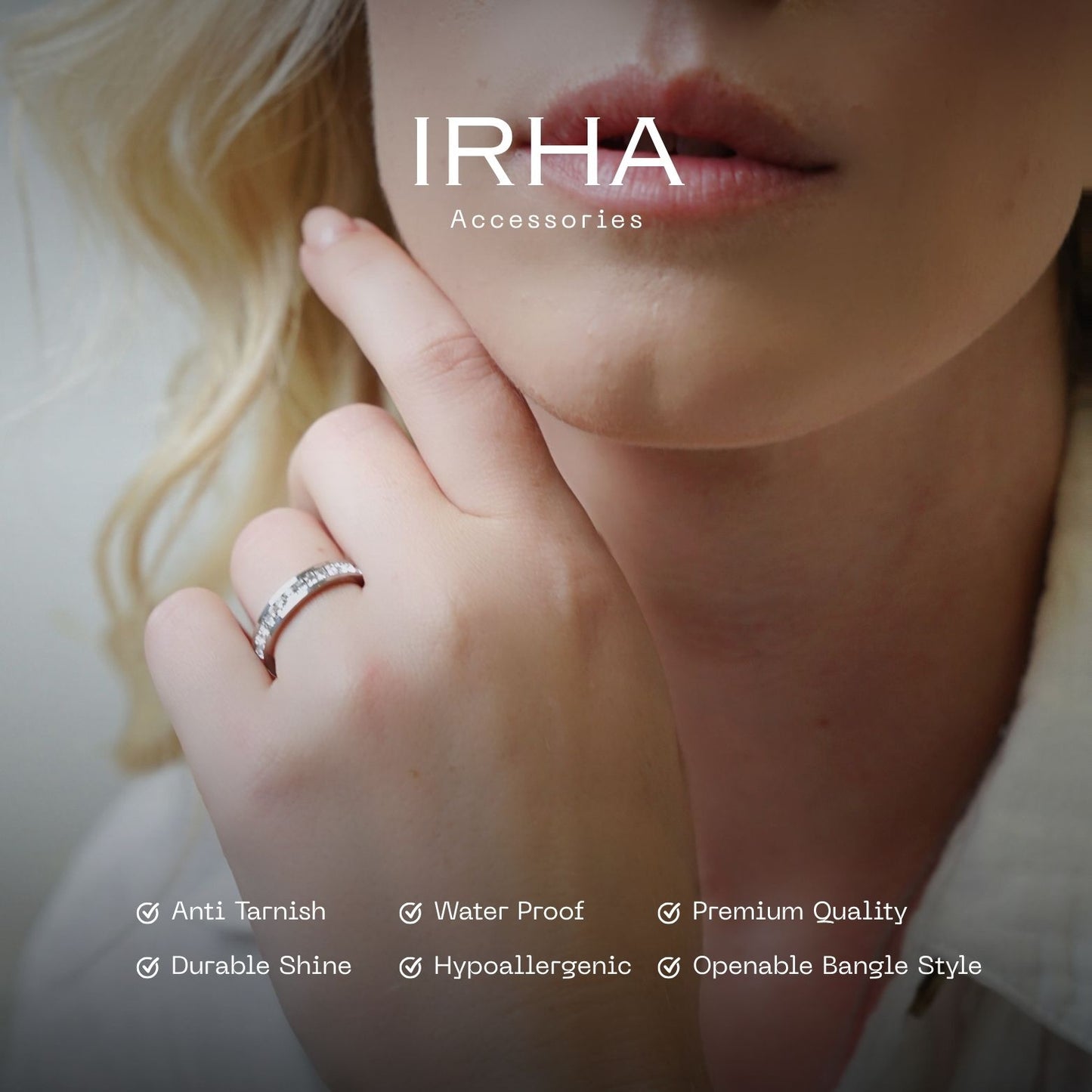 IRHA
Accessories

Anti Tarnish
Water Proof
Premium Quality
Durable Shine
Hypoallergenic
Openable Bangle Style