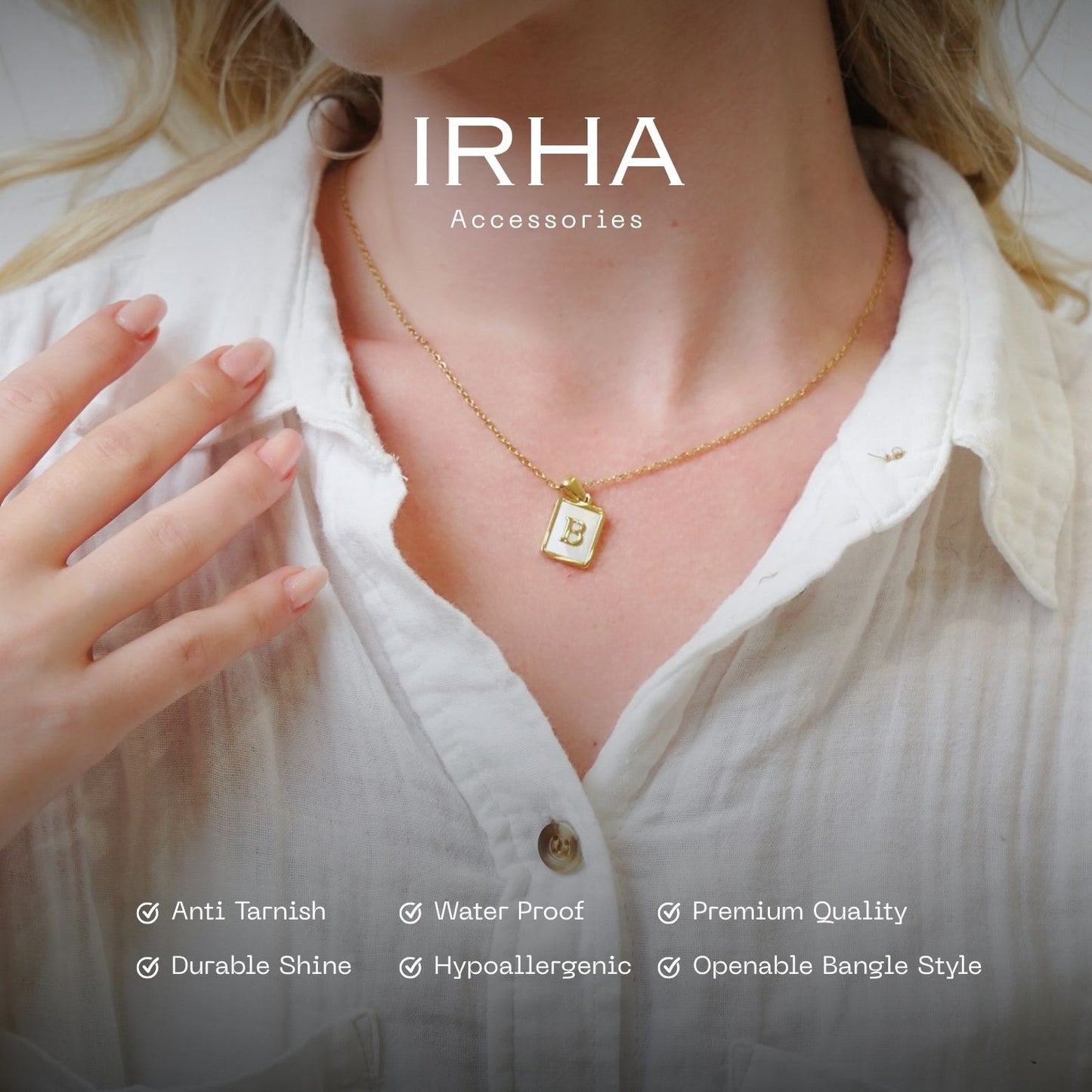 IRHA
Accessories

B

Anti Tarnish
Water Proof
Premium Quality
Durable Shine
Hypoallergenic
Openable Bangle Style