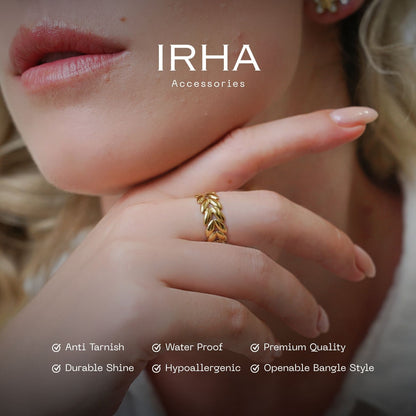 IRHA
Accessories

Anti Tarnish
Water Proof
Premium Quality
Durable Shine
Hypoallergenic
Openable Bangle Style