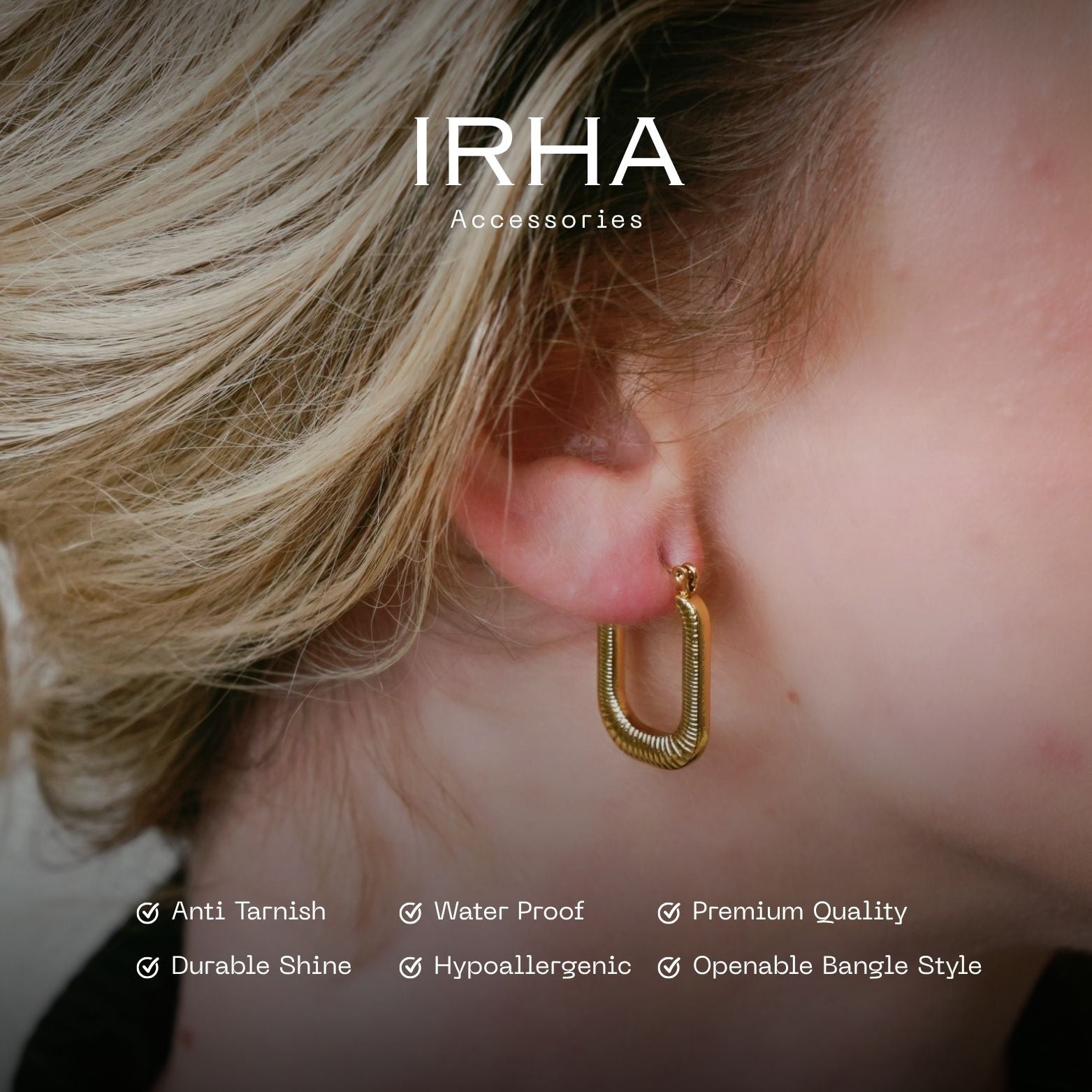 IRHA
Accessories

Anti Tarnish
Water Proof
Premium Quality
Durable Shine
Hypoallergenic
Openable Bangle Style